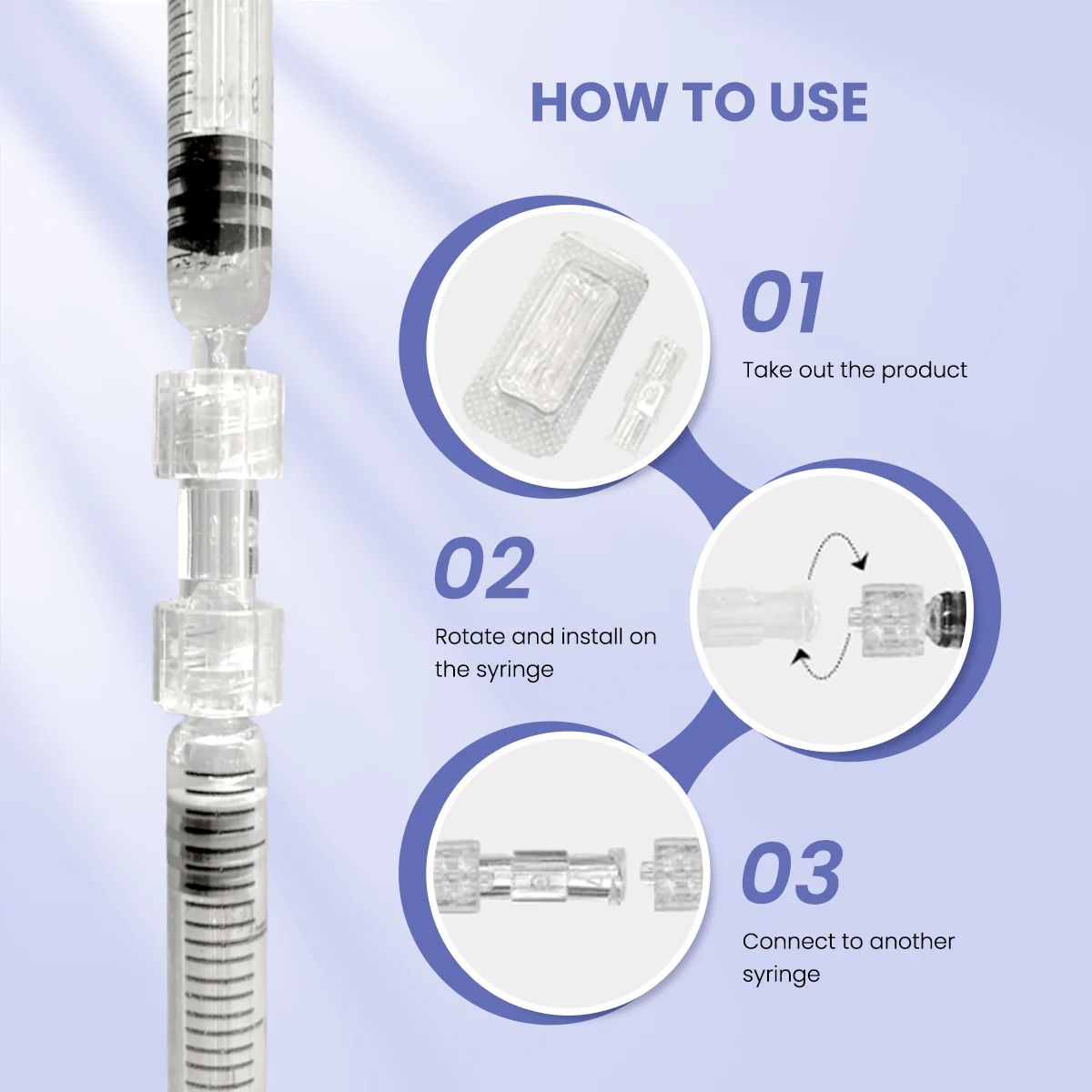 HOW TO USE

01

Take out the product

02

Rotate and install on the syringe

03

Connect to another syringe