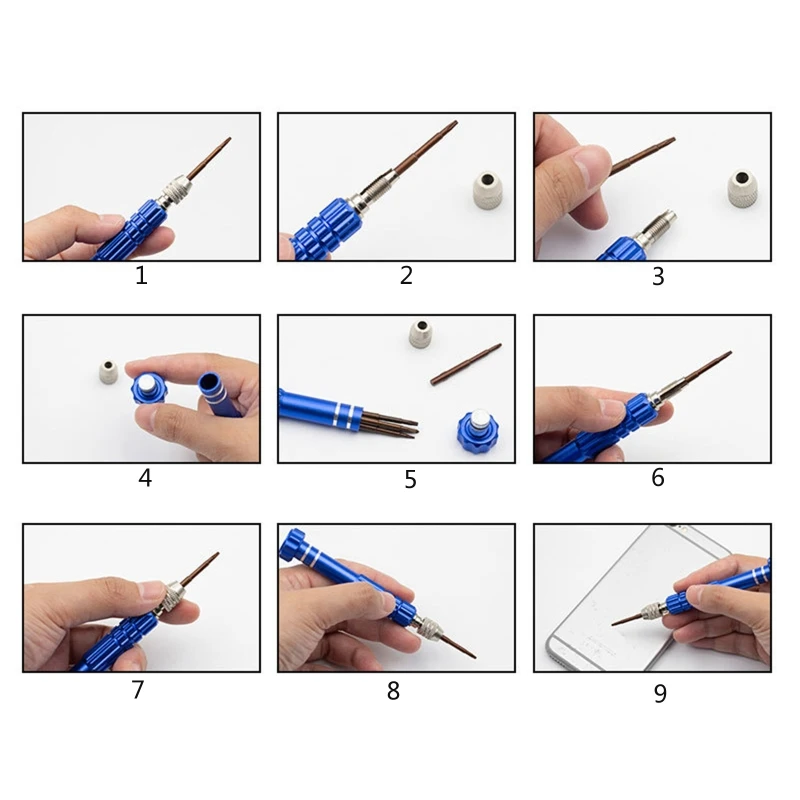 1

2

3

4

5

6

7

8

9