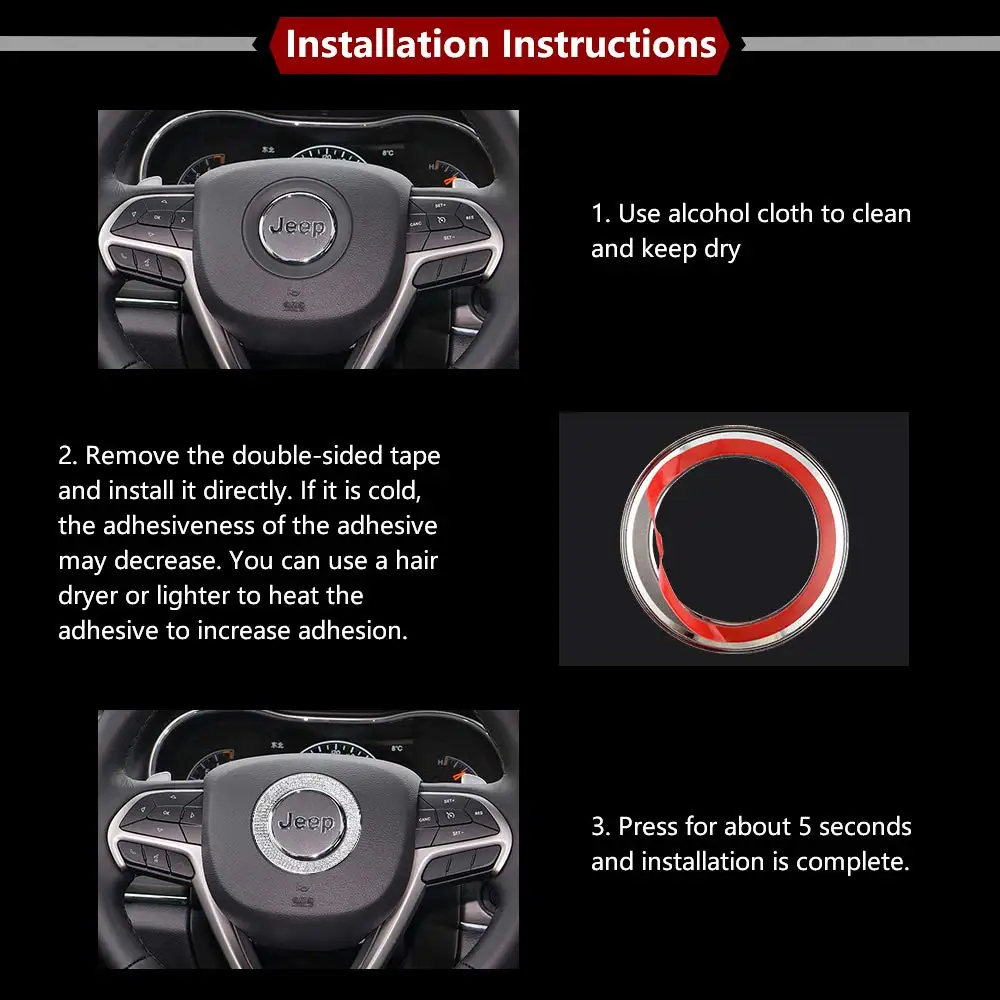 Installation Instructions

Jeep

1. Use alcohol cloth to clean and keep dry

2. Remove the double-sided tape and install it directly. If it is cold, the adhesiveness of the adhesive may decrease. You can use a hair dryer or lighter to heat the adhesive to increase adhesion.

Jeep

3. Press for about 5 seconds and installation is complete.