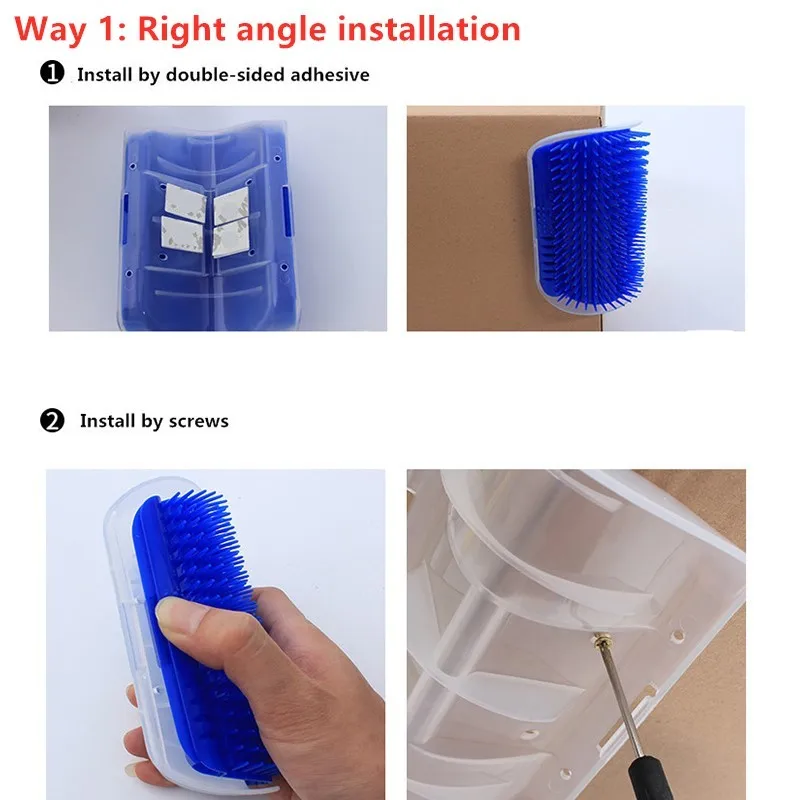 Way 1: Right angle installation

❶ Install by double-sided adhesive

❷ Install by screws