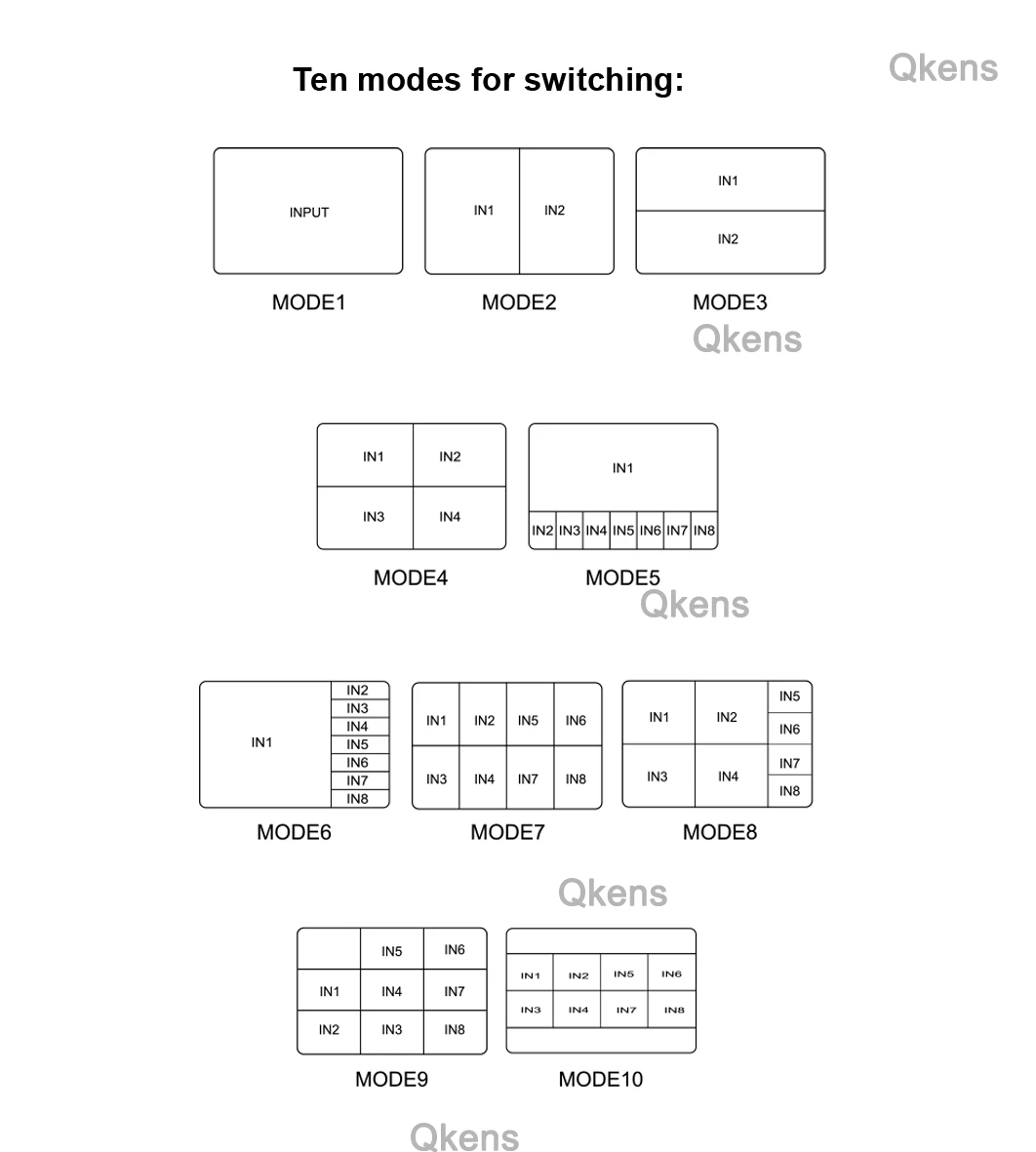 Ten modes for switching:

Qkens

INPUT

MODE1

IN1 IN2

MODE2

IN1

IN2

MODE3

Qkens

IN1 IN2

IN3 IN4

MODE4

IN1

IN2 IN3 IN4 IN5 IN6 IN7 IN8

MODE5

Qkens

IN1

IN2
IN3
IN4
IN5
IN6
IN7
IN8

MODE6

IN1 IN2 IN5 IN6

IN3 IN4 IN7 IN8

MODE7

IN1 IN2

IN3 IN4

IN5
IN6
IN7
IN8

MODE8

Qkens

IN5 IN6

IN1 IN4 IN7

IN2 IN3 IN8

MODE9

IN1 IN2 IN5 IN6

IN3 IN4 IN7 IN8

MODE10

Qkens