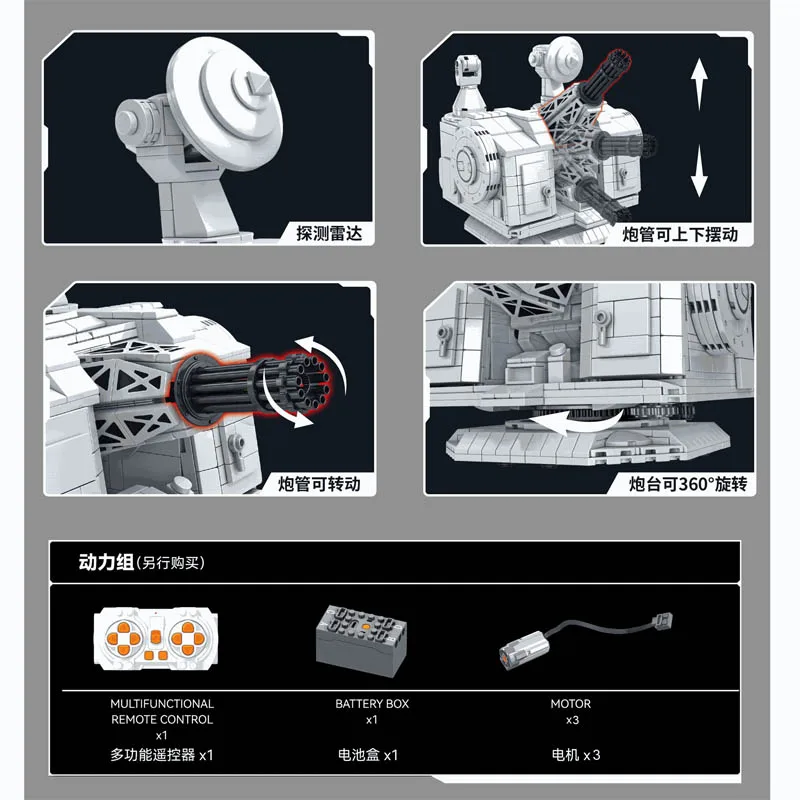 探测雷达

炮管可上下摆动

炮管可转动

炮台可360°旋转

动力组(另行购买)

MULTIFUNCTIONAL REMOTE CONTROL x1
多功能遥控器 x1

BATTERY BOX x1
电池盒 x1

MOTOR x3
电机 x3