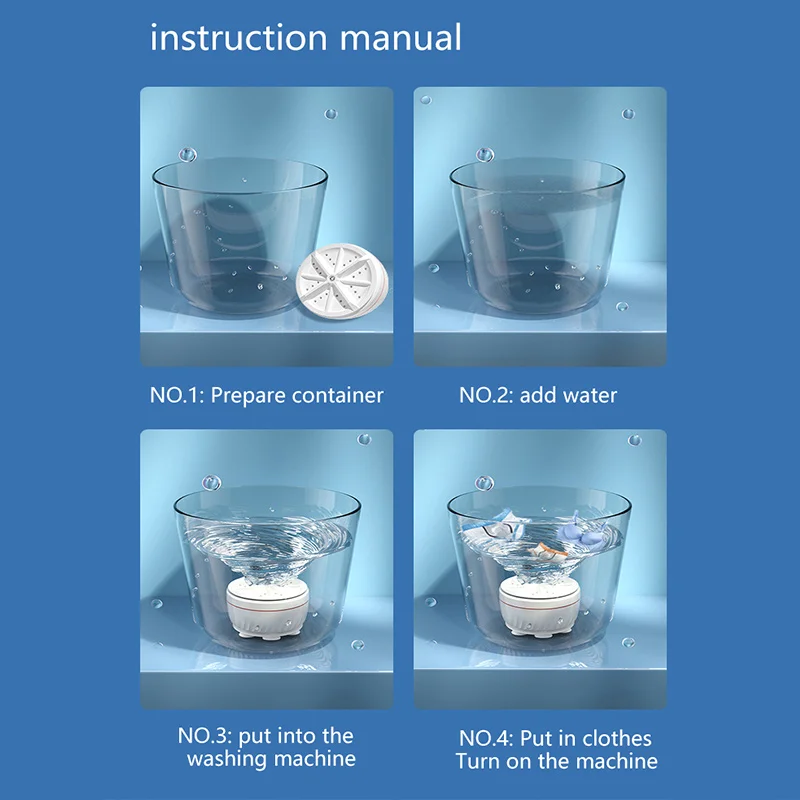 instruction manual

NO.1: Prepare container

NO.2: add water

NO.3: put into the washing machine

NO.4: Put in clothes
Turn on the machine