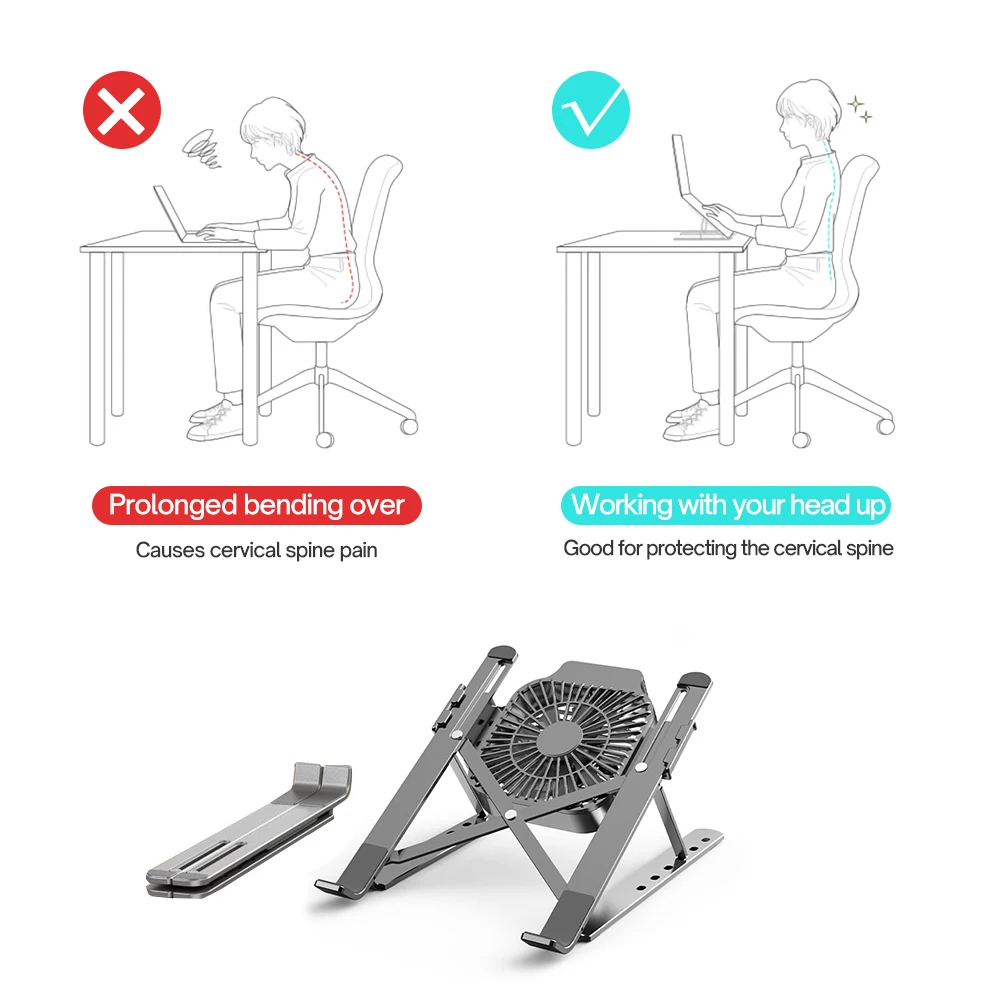 Prolonged bending over
Causes cervical spine pain

Working with your head up
Good for protecting the cervical spine