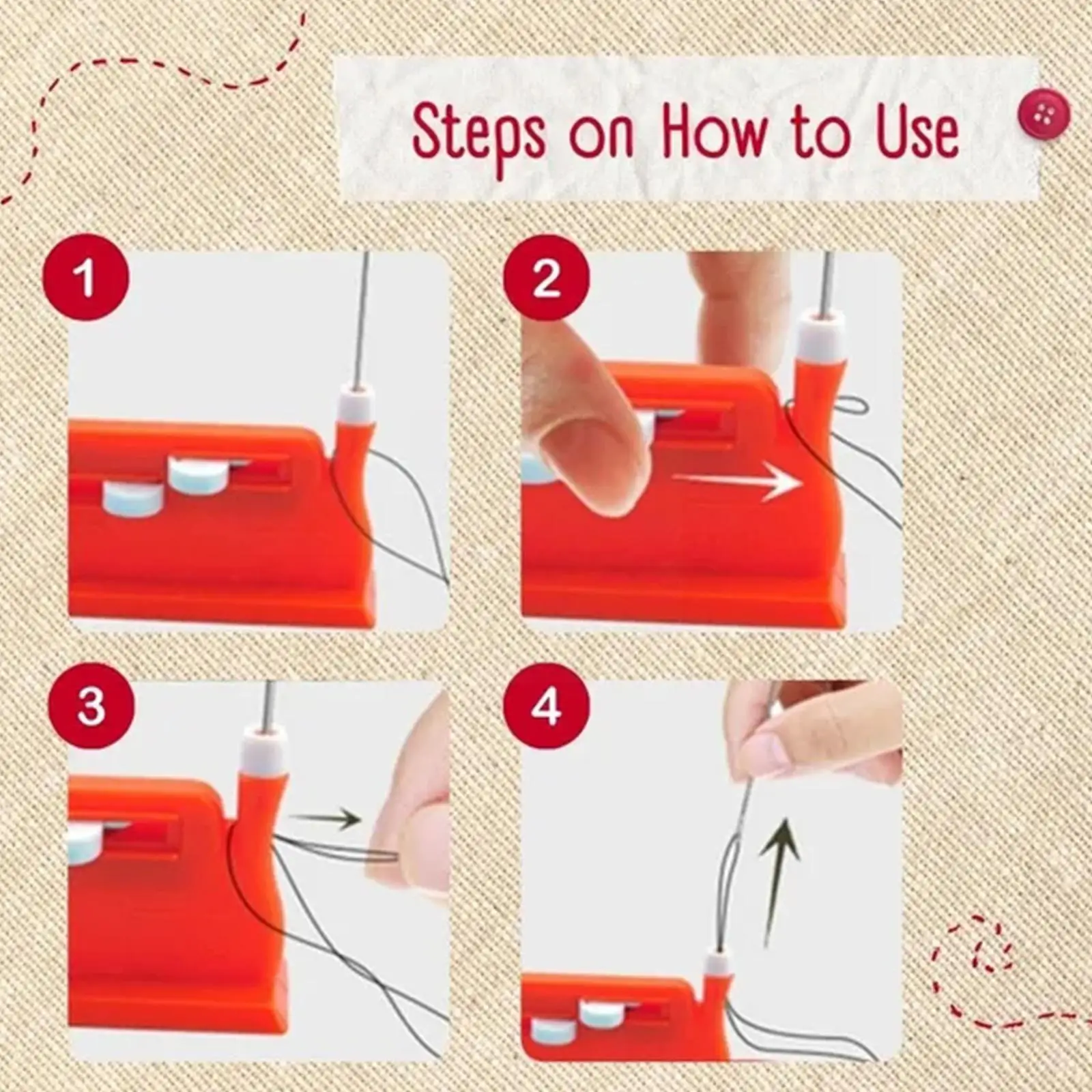 Steps on How to Use

1

2

3

4