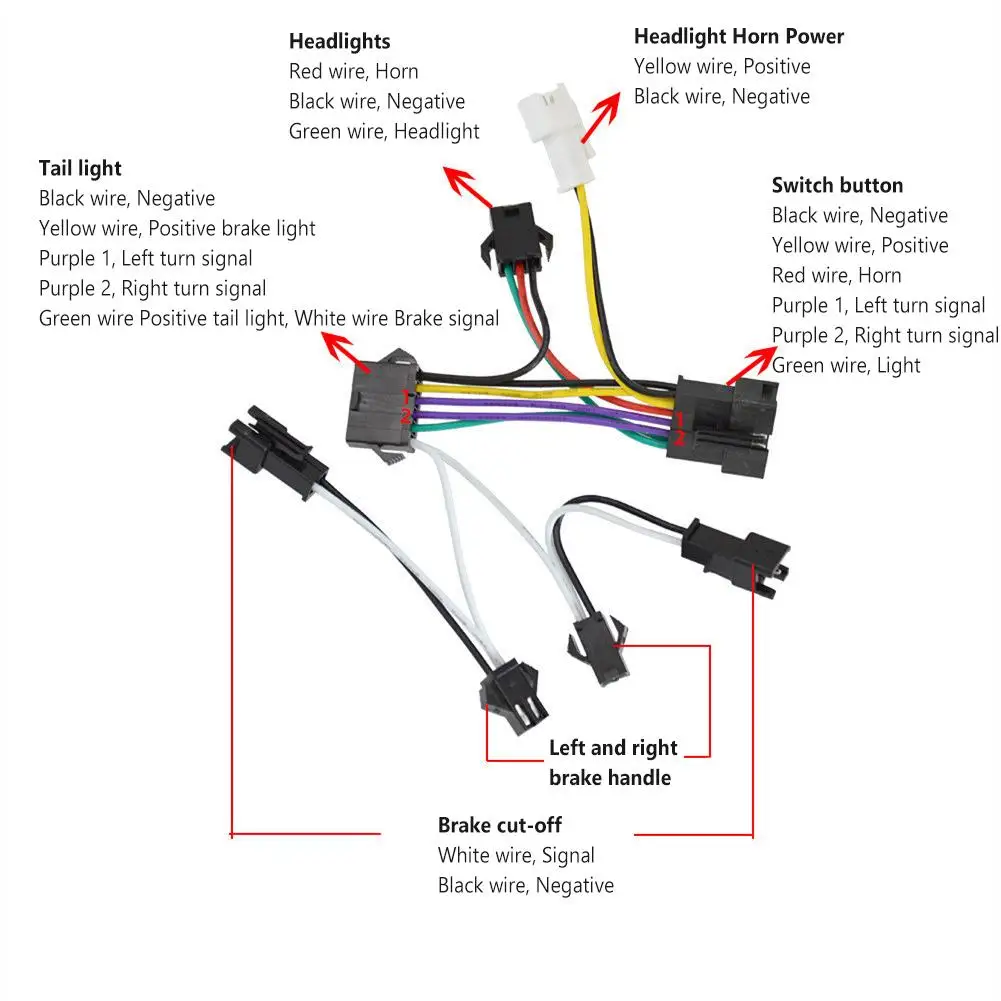 Headlights
Red wire, Horn
Black wire, Negative
Green wire, Headlight

Headlight Horn Power
Yellow wire, Positive
Black wire, Negative

Tail light
Black wire, Negative
Yellow wire, Positive brake light
Purple 1, Left turn signal
Purple 2, Right turn signal
Green wire Positive tail light, White wire Brake signal

Switch button
Black wire, Negative
Yellow wire, Positive
Red wire, Horn
Purple 1, Left turn signal
Purple 2, Right turn signal
Green wire, Light

1
2
1
2

Left and right brake handle

Brake cut-off
White wire, Signal
Black wire, Negative