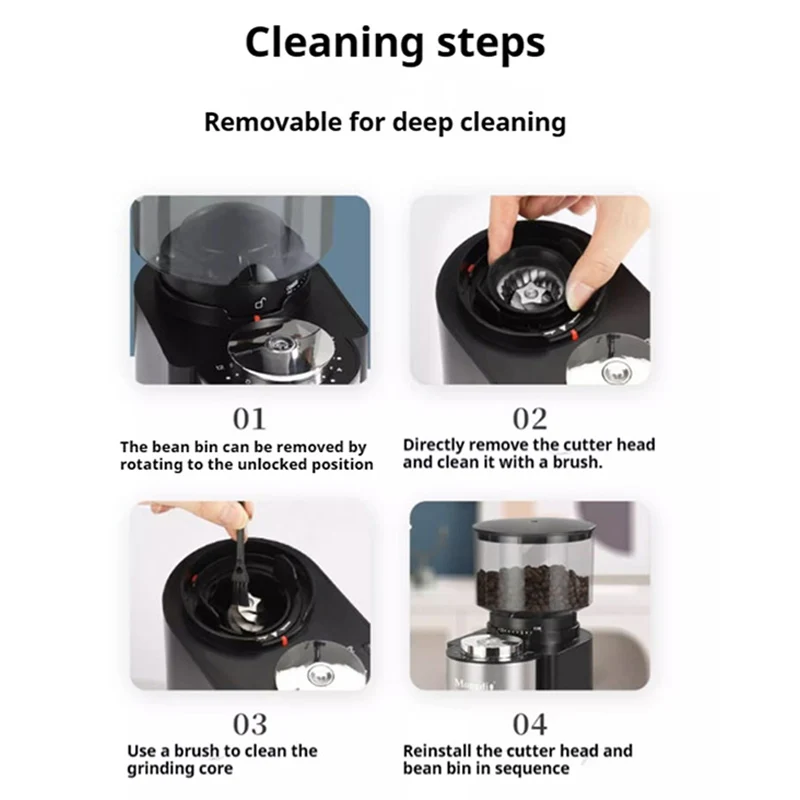 Cleaning steps

Removable for deep cleaning

01

The bean bin can be removed by rotating to the unlocked position

02

Directly remove the cutter head and clean it with a brush.

03

Use a brush to clean the grinding core

04

Reinstall the cutter head and bean bin in sequence