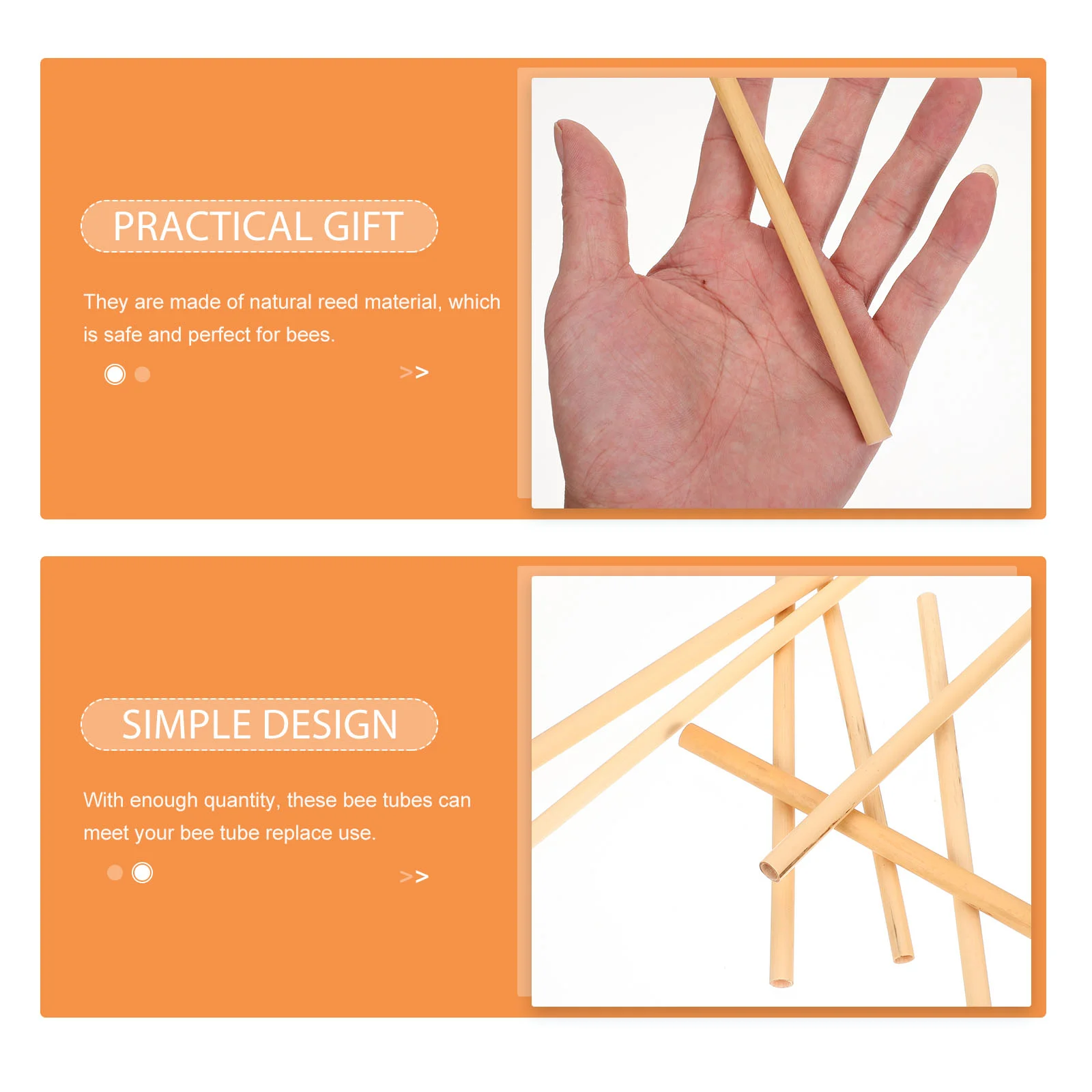 PRACTICAL GIFT

They are made of natural reed material, which is safe and perfect for bees.

>>

SIMPLE DESIGN

With enough quantity, these bee tubes can meet your bee tube replace use.

>>