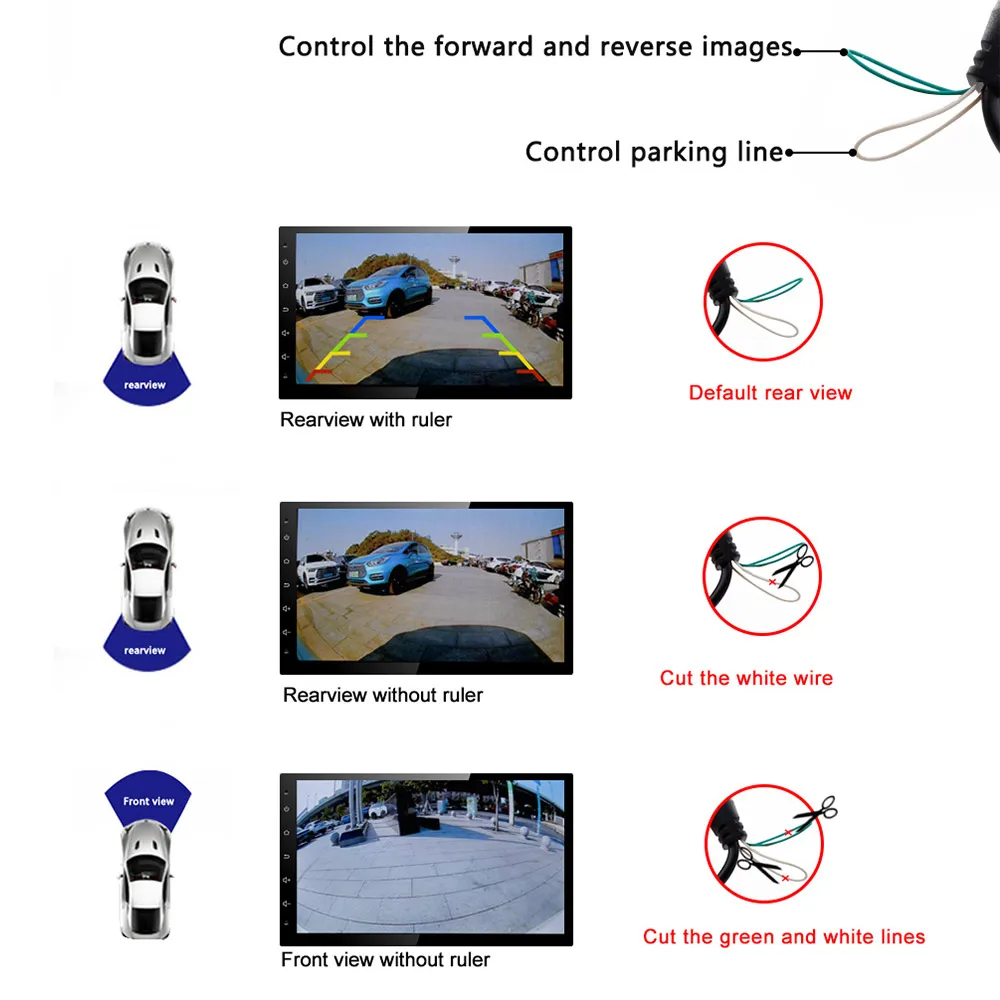 Control the forward and reverse images

Control parking line

rearview

Rearview with ruler

Default rear view

rearview

Rearview without ruler

Cut the white wire

Front view

Front view without ruler

Cut the green and white lines