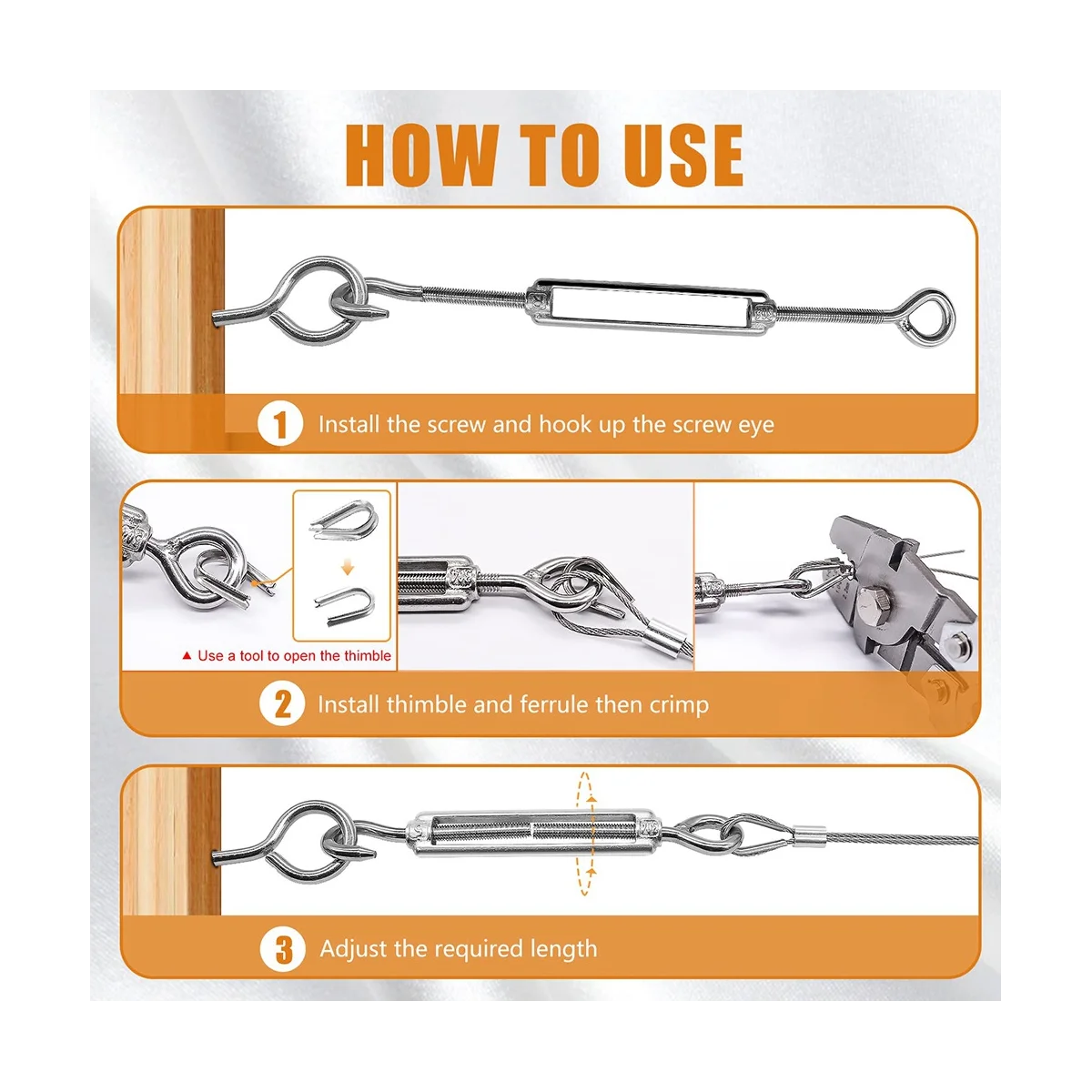 HOW TO USE

1 Install the screw and hook up the screw eye

▲ Use a tool to open the thimble

2 Install thimble and ferrule then crimp

3 Adjust the required length