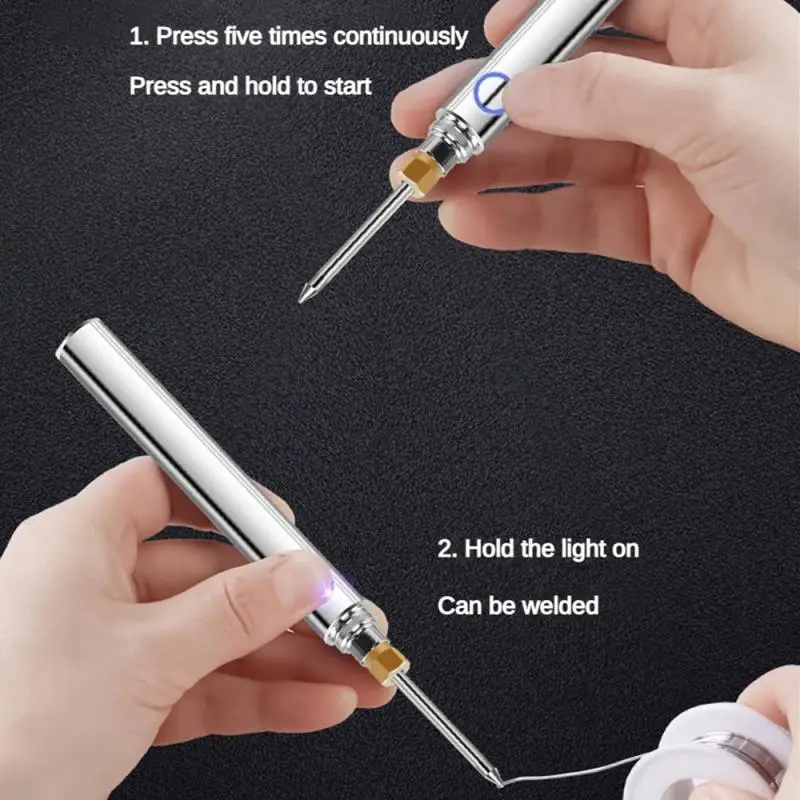 1. Press five times continuously

Press and hold to start

2. Hold the light on

Can be welded