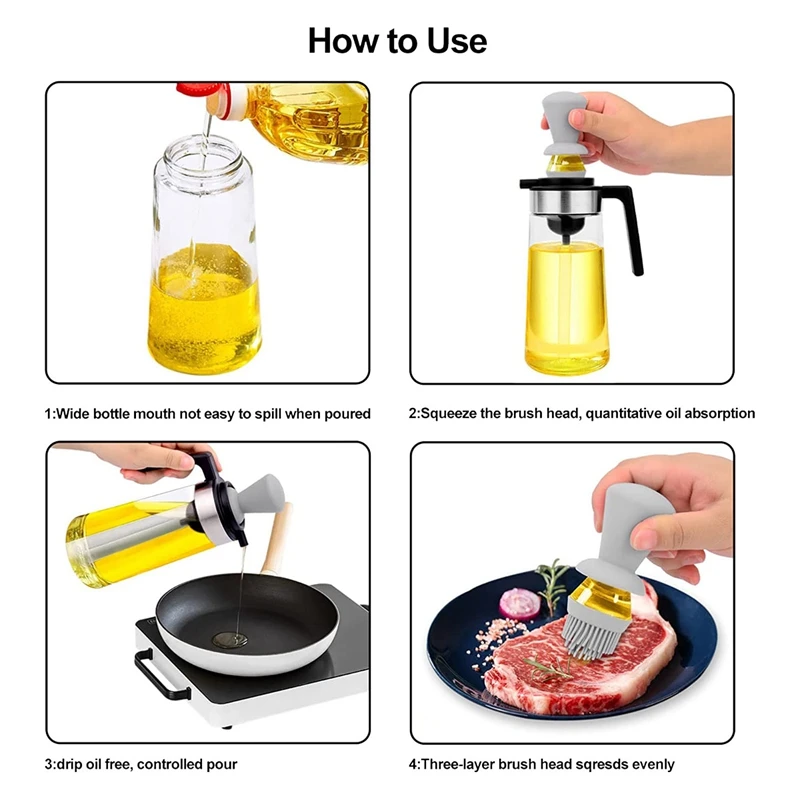 How to Use

1:Wide bottle mouth not easy to spill when poured

2:Squeeze the brush head, quantitative oil absorption

3:drip oil free, controlled pour

4:Three-layer brush head sqresds evenly