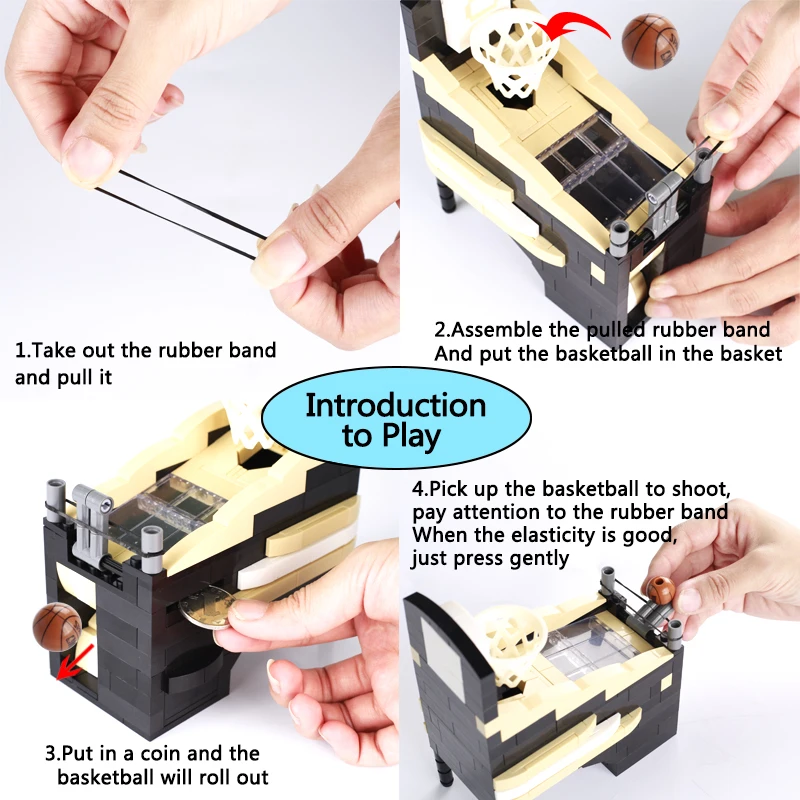 1.Take out the rubber band and pull it

2.Assemble the pulled rubber band
And put the basketball in the basket

Introduction to Play

3.Put in a coin and the basketball will roll out

4.Pick up the basketball to shoot, pay attention to the rubber band
When the elasticity is good, just press gently