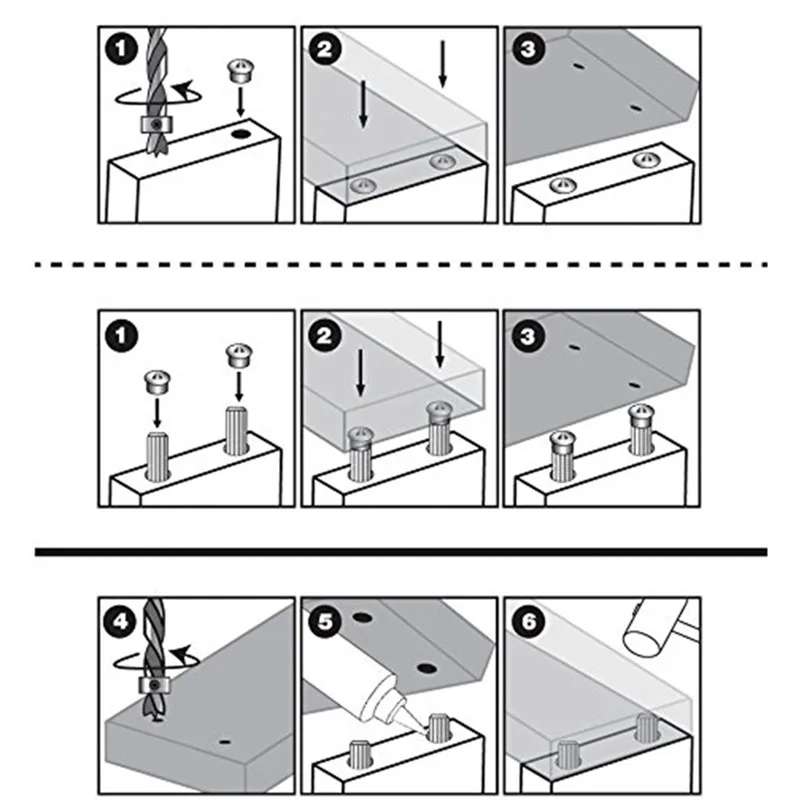 1 2 3

1 2 3

4 5 6