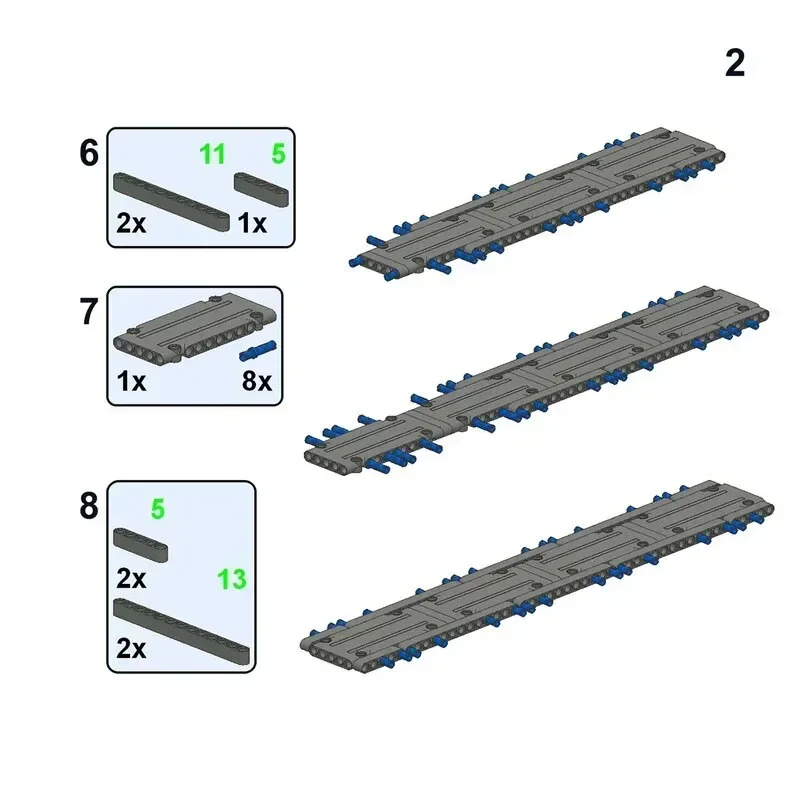 2

6
11
5
2x
1x

7
1x
8x

8
5
2x
13
2x