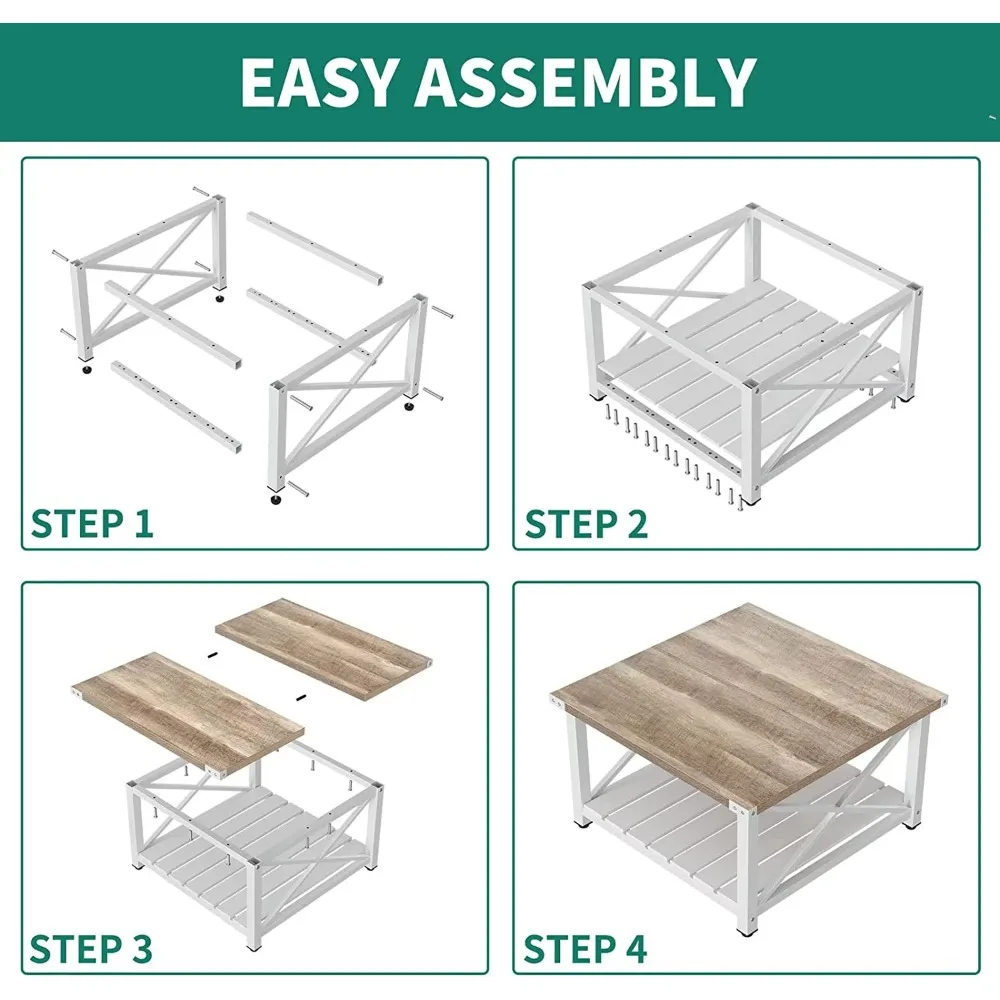 EASY ASSEMBLY

STEP 1

STEP 2

STEP 3

STEP 4