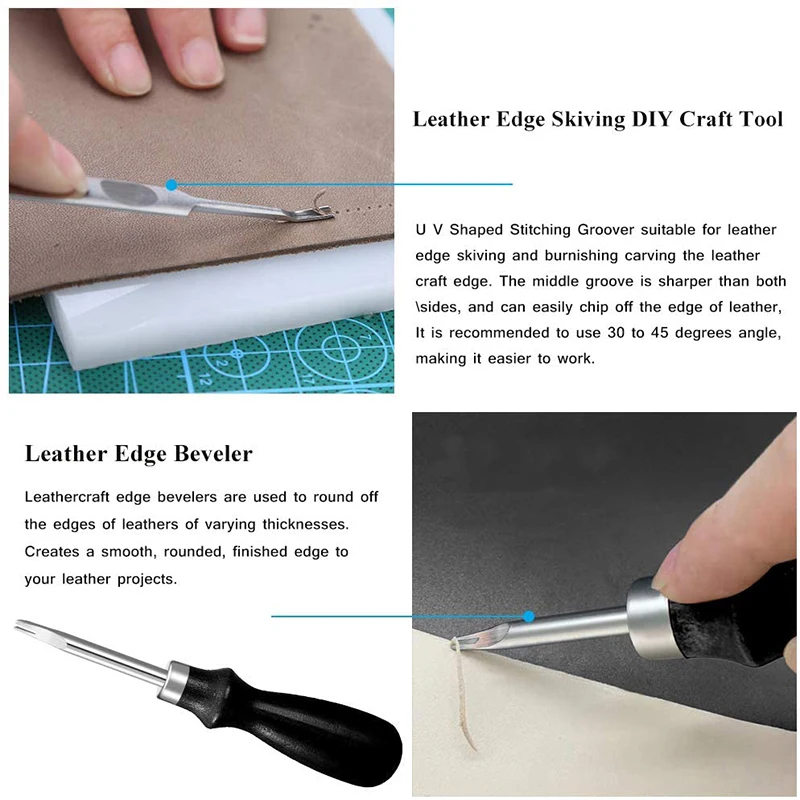 Leather Edge Skiving DIY Craft Tool

U V Shaped Stitching Groover suitable for leather edge skiving and burnishing carving the leather craft edge. The middle groove is sharper than both \sides, and can easily chip off the edge of leather, It is recommended to use 30 to 45 degrees angle, making it easier to work.

Leather Edge Beveler

Leathercraft edge bevelers are used to round off the edges of leathers of varying thicknesses. Creates a smooth, rounded, finished edge to your leather projects.