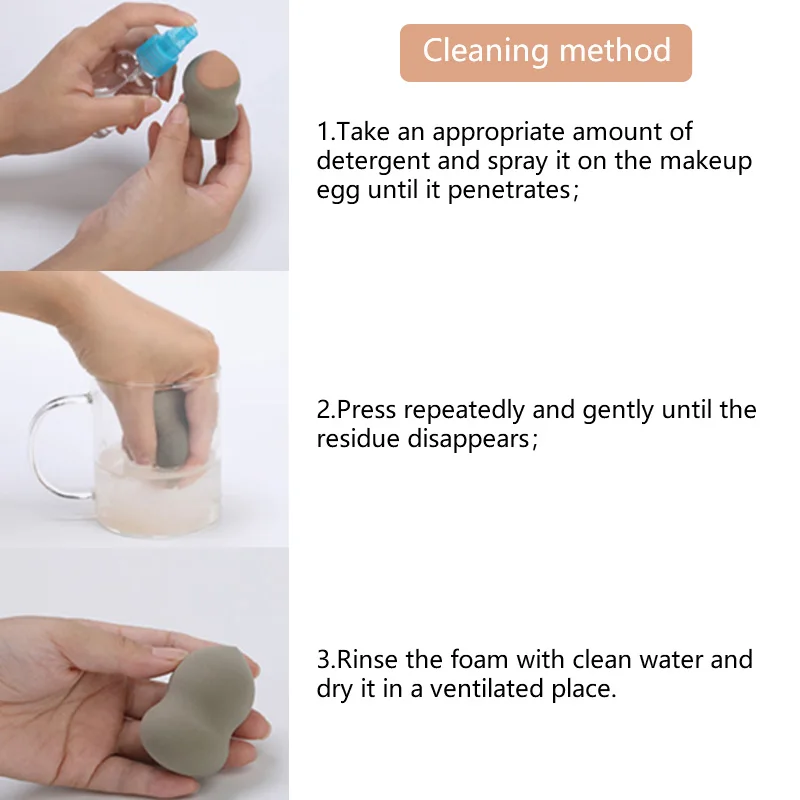 Cleaning method

1.Take an appropriate amount of detergent and spray it on the makeup egg until it penetrates;

2.Press repeatedly and gently until the residue disappears;

3.Rinse the foam with clean water and dry it in a ventilated place.