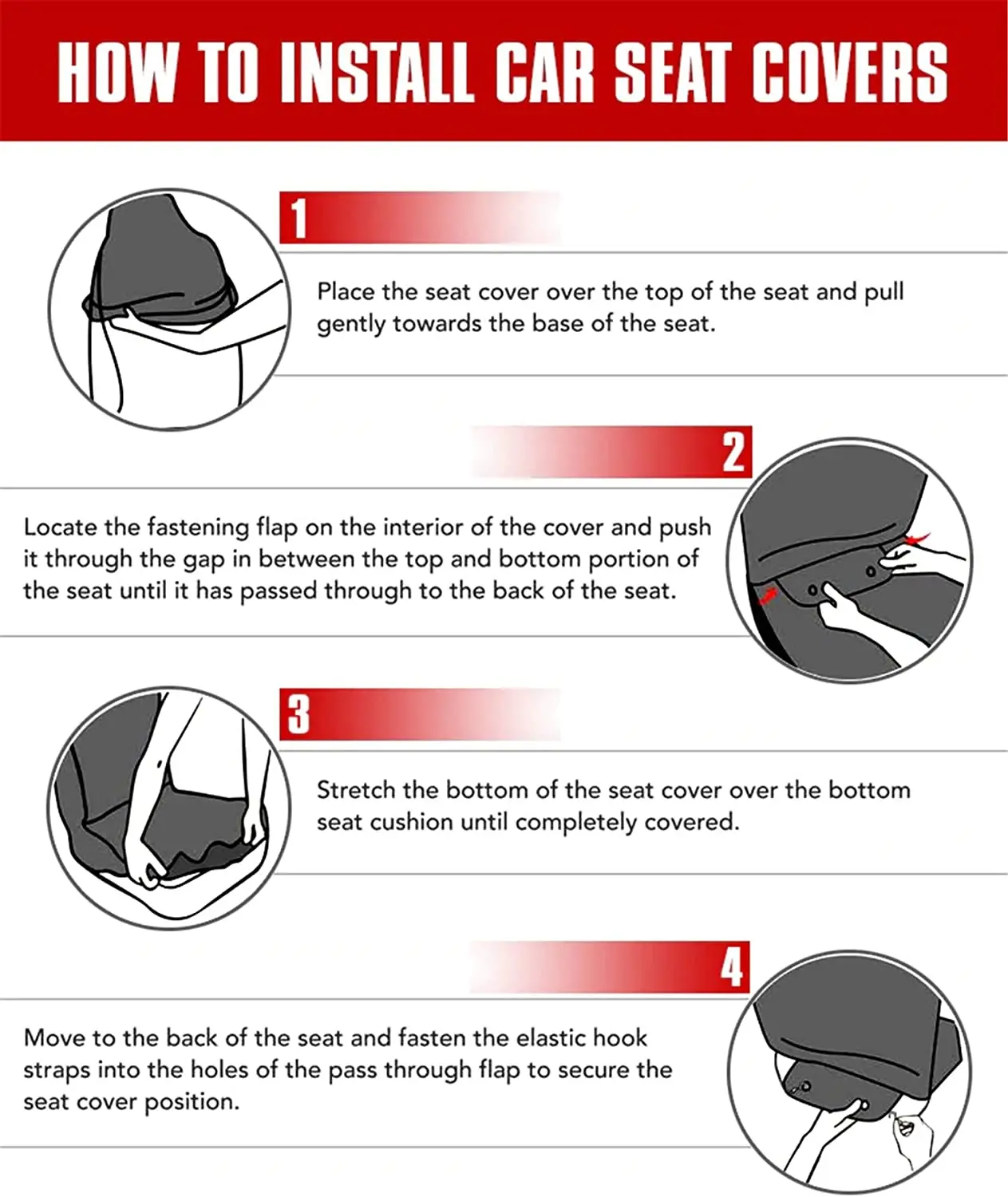 HOW TO INSTALL CAR SEAT COVERS

1

Place the seat cover over the top of the seat and pull gently towards the base of the seat.

2

Locate the fastening flap on the interior of the cover and push it through the gap in between the top and bottom portion of the seat until it has passed through to the back of the seat.

3

Stretch the bottom of the seat cover over the bottom seat cushion until completely covered.

4

Move to the back of the seat and fasten the elastic hook straps into the holes of the pass through flap to secure the seat cover position.