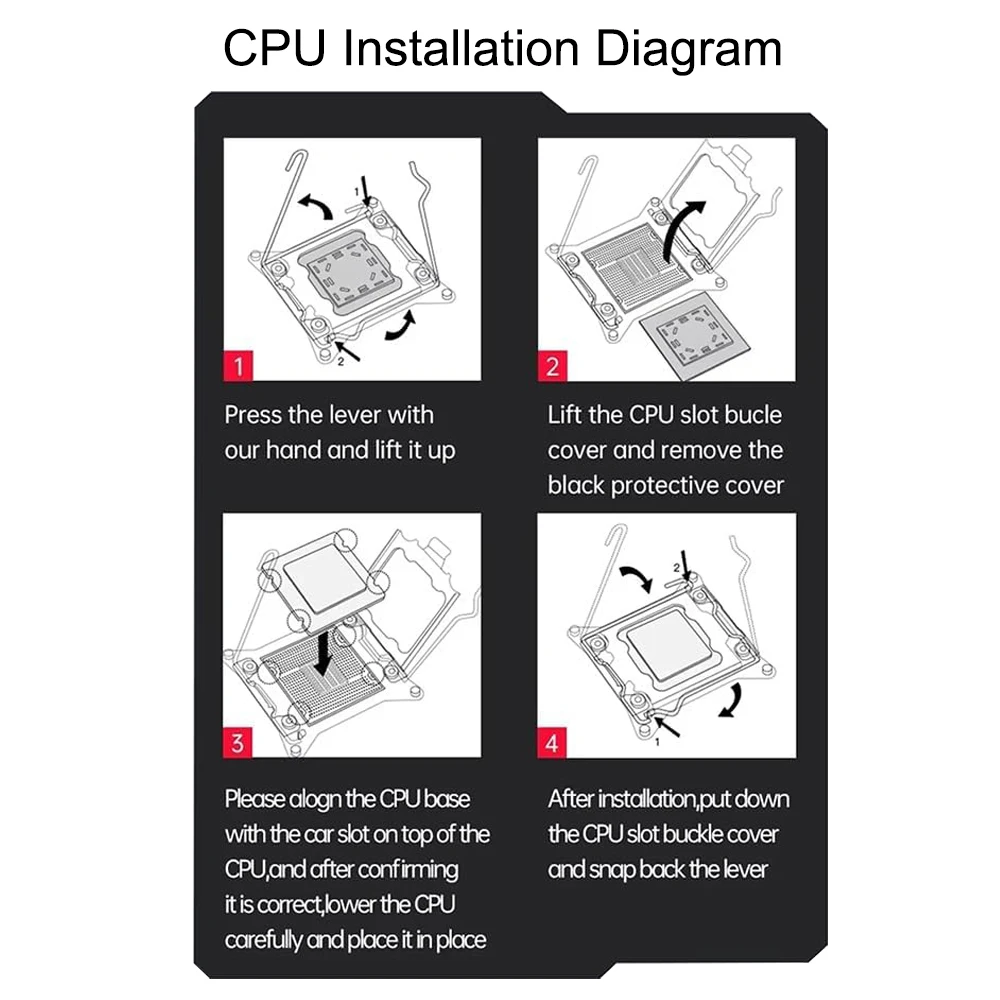 CPU Installation Diagram

1
2
1

Press the lever with our hand and lift it up

2

Lift the CPU slot bucle cover and remove the black protective cover

3

Please alogn the CPU base with the car slot on top of the CPU,and after confirming it is correct,lower the CPU carefully and place it in place

2
1
4

After installation,put down the CPU slot buckle cover and snap back the lever