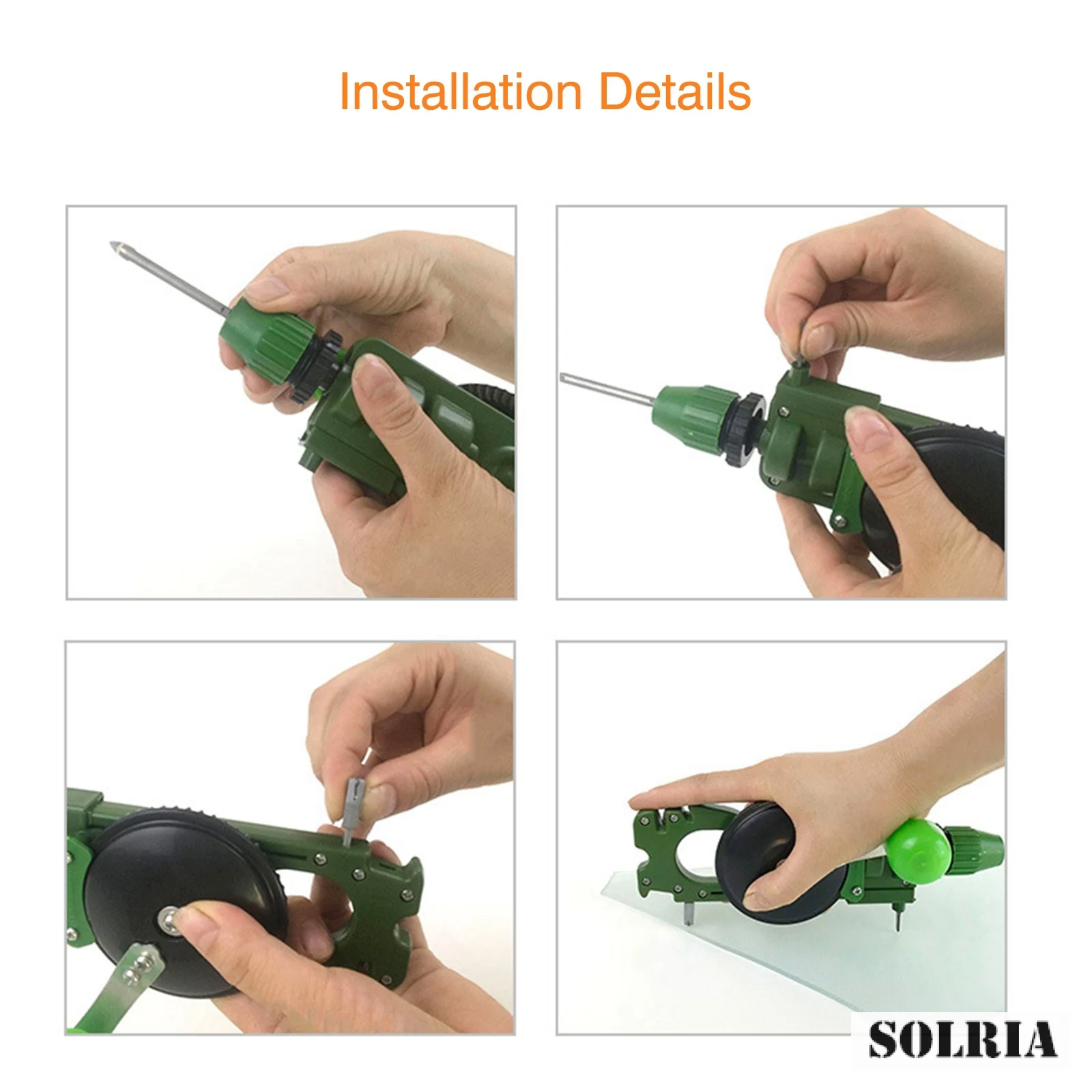 Installation Details

SOLRIA