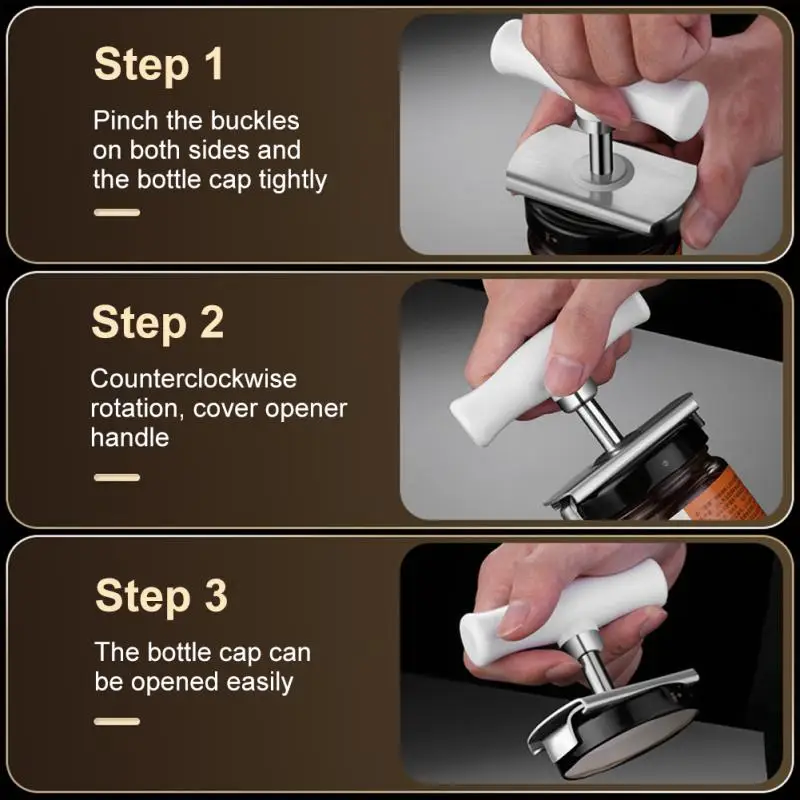 Step 1

Pinch the buckles on both sides and the bottle cap tightly

Step 2

Counterclockwise rotation, cover opener handle

Step 3

The bottle cap can be opened easily