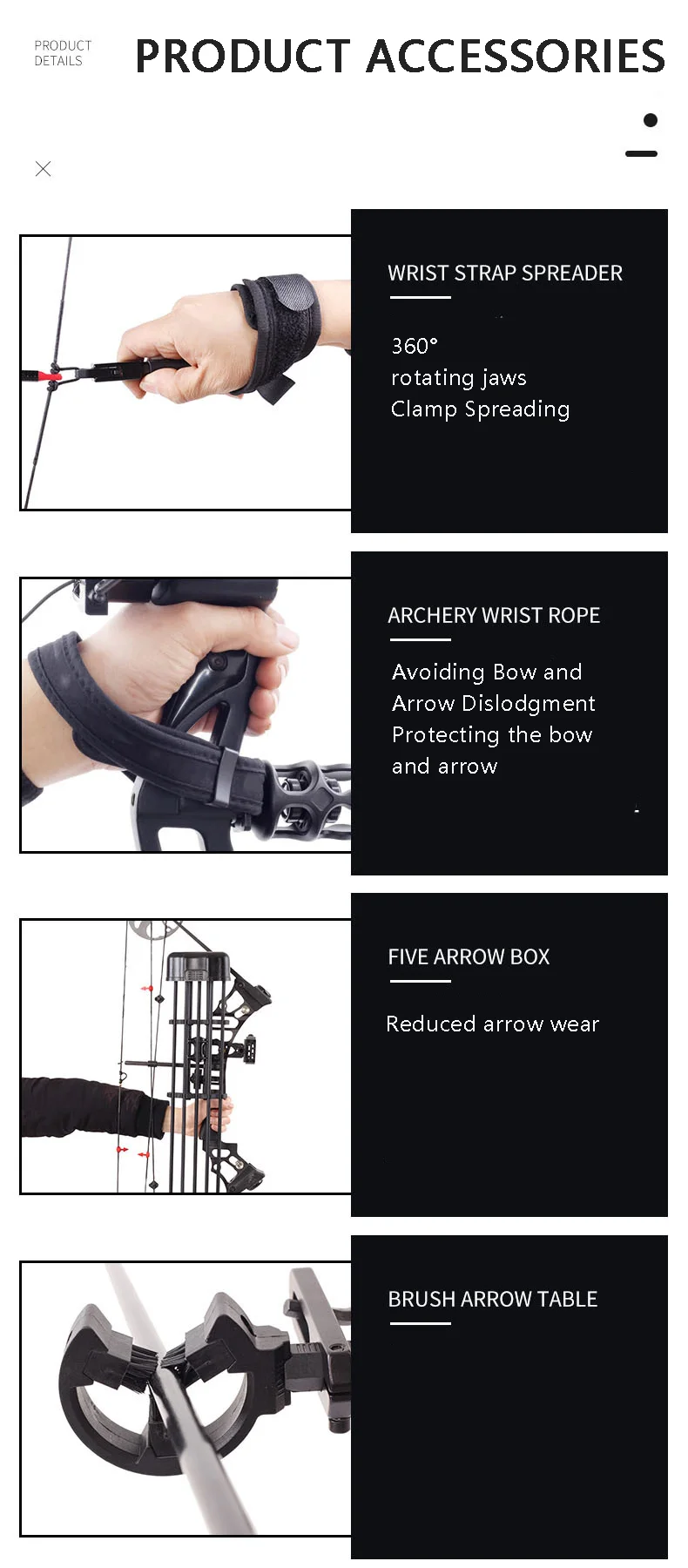 PRODUCT DETAILS

PRODUCT ACCESSORIES

WRIST STRAP SPREADER

360°
rotating jaws
Clamp Spreading

ARCHERY WRIST ROPE

Avoiding Bow and Arrow Dislodgment
Protecting the bow and arrow

FIVE ARROW BOX

Reduced arrow wear

BRUSH ARROW TABLE