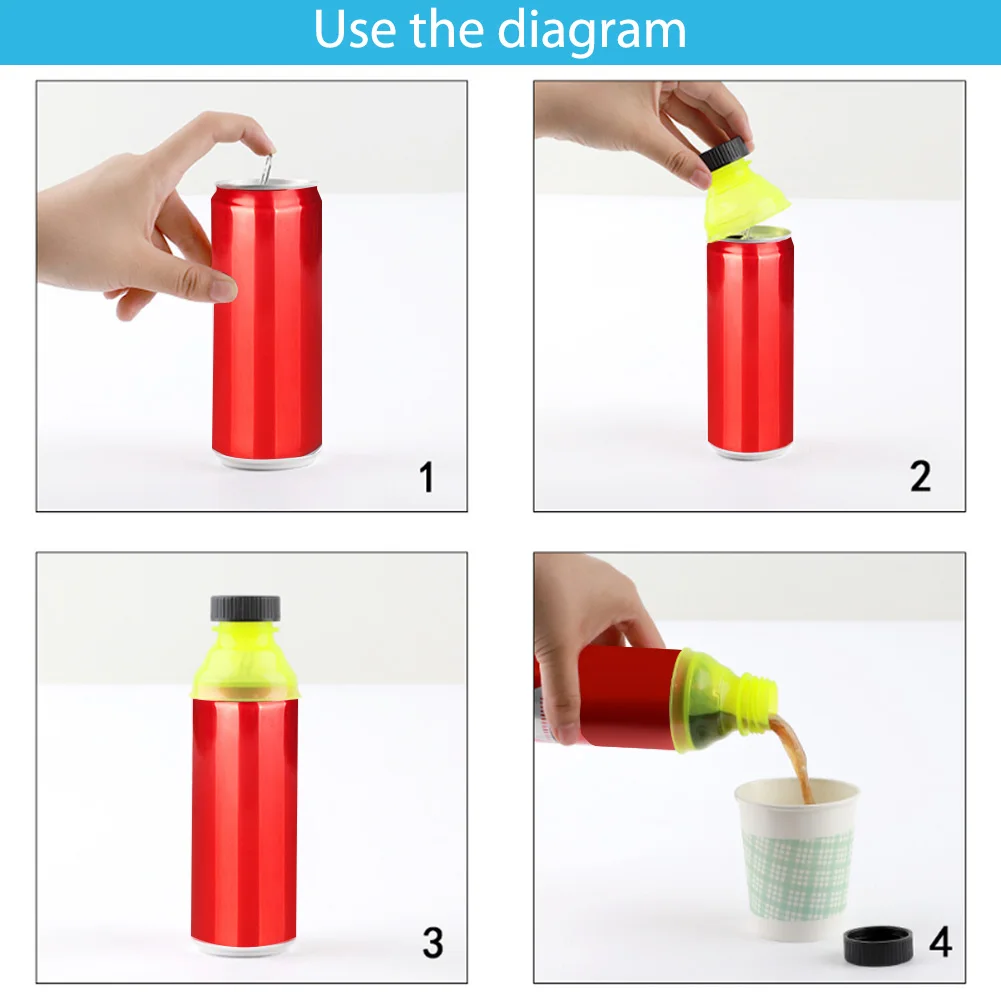 Use the diagram

1

2

3

4