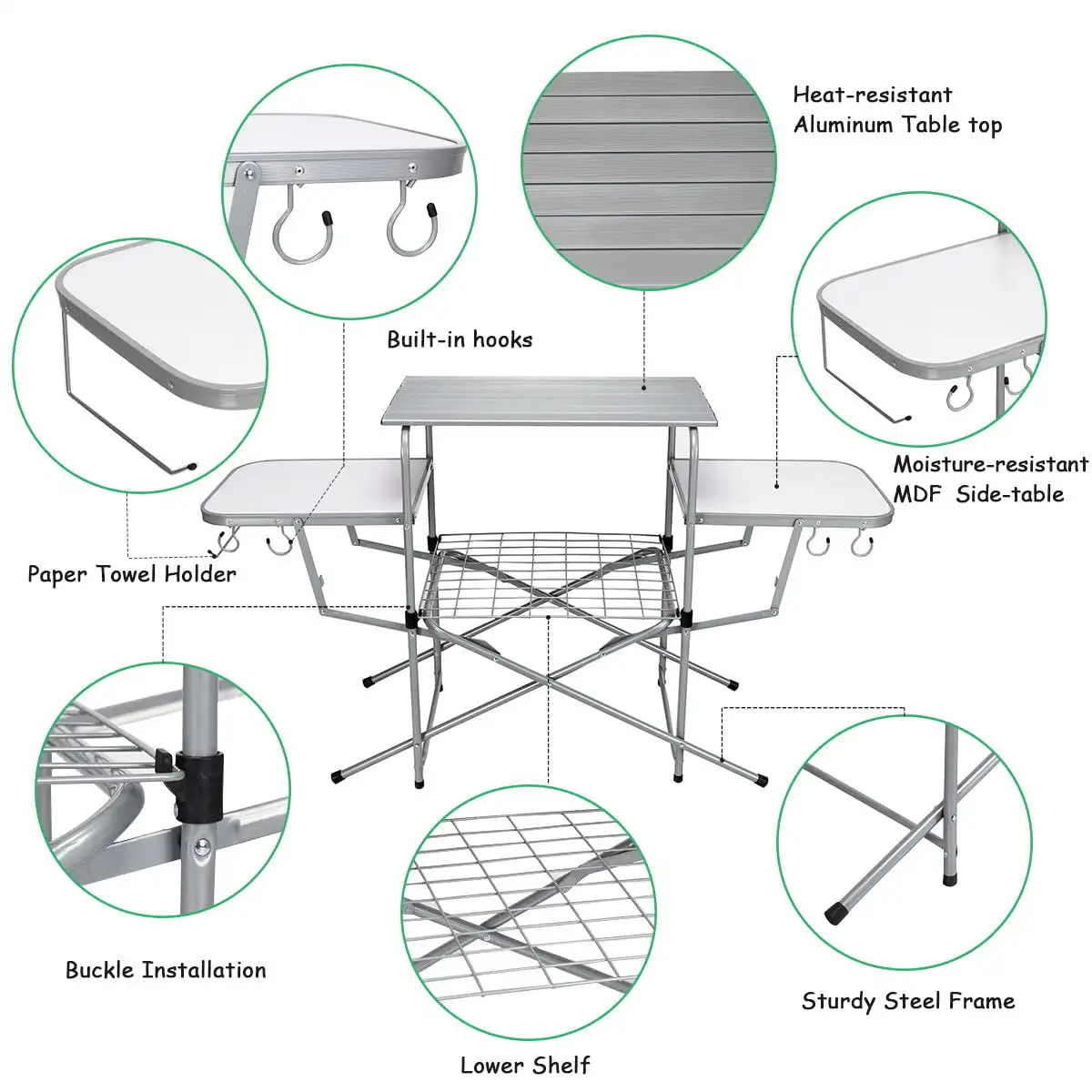 Heat-resistant
Aluminum Table top

Built-in hooks

Moisture-resistant
MDF Side-table

Paper Towel Holder

Buckle Installation

Sturdy Steel Frame

Lower Shelf