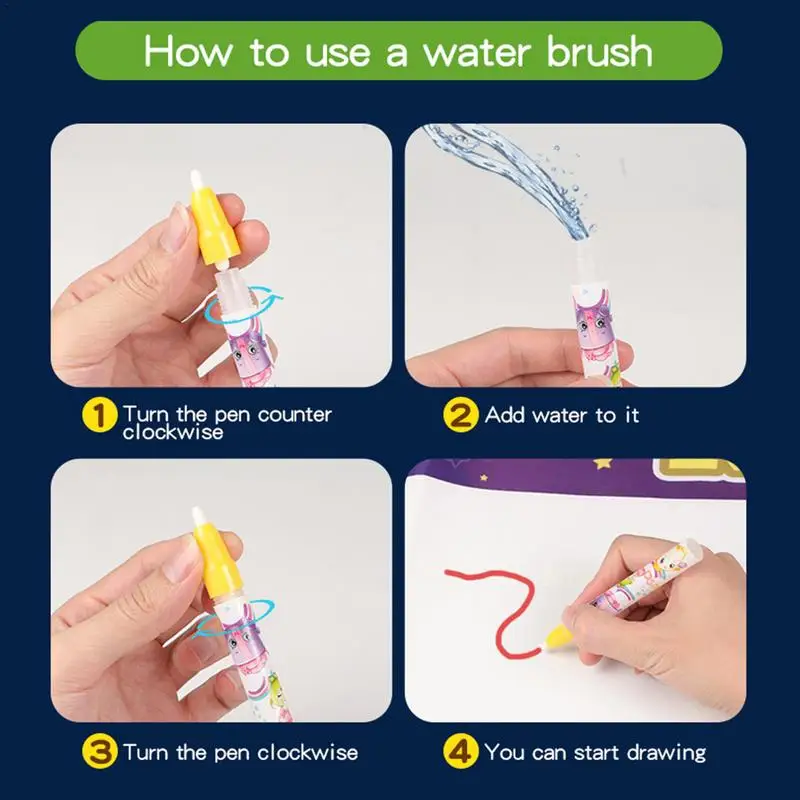 How to use a water brush

1 Turn the pen counter clockwise

2 Add water to it

3 Turn the pen clockwise

4 You can start drawing