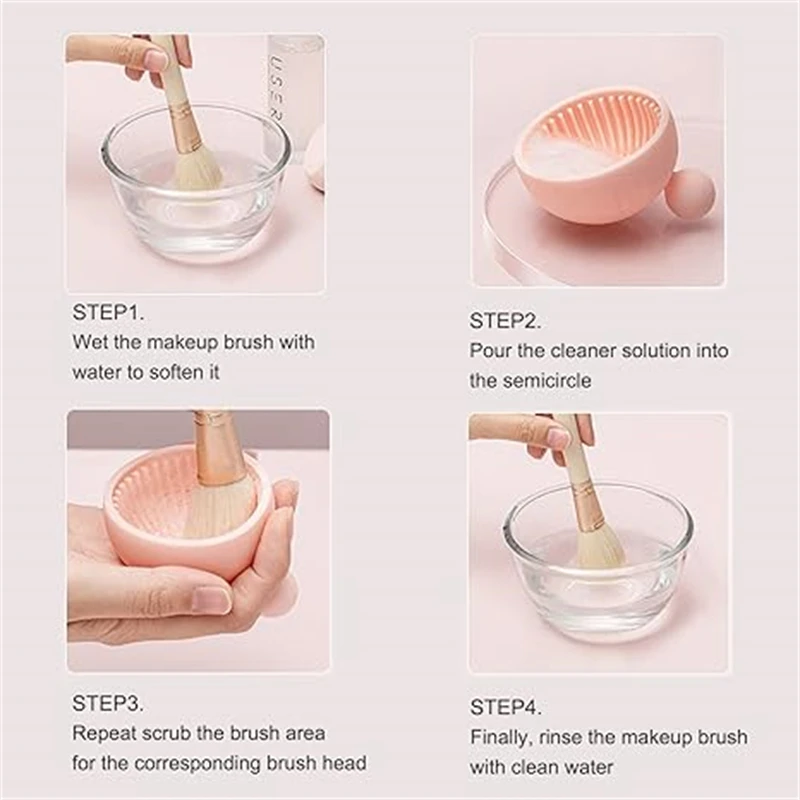 USER

STEP1.
Wet the makeup brush with water to soften it

STEP2.
Pour the cleaner solution into the semicircle

STEP3.
Repeat scrub the brush area for the corresponding brush head

STEP4.
Finally, rinse the makeup brush with clean water