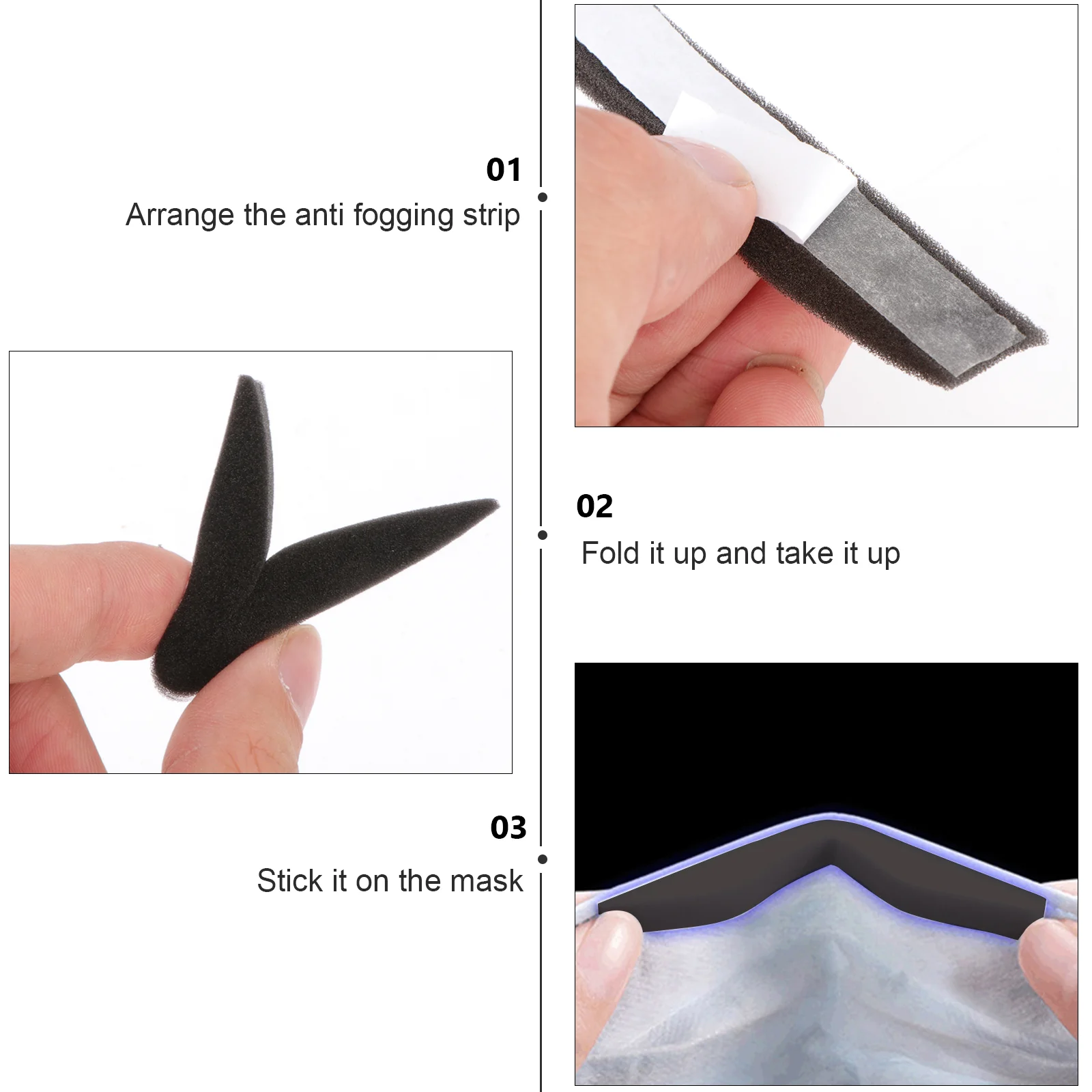 01
Arrange the anti fogging strip

02
Fold it up and take it up

03
Stick it on the mask