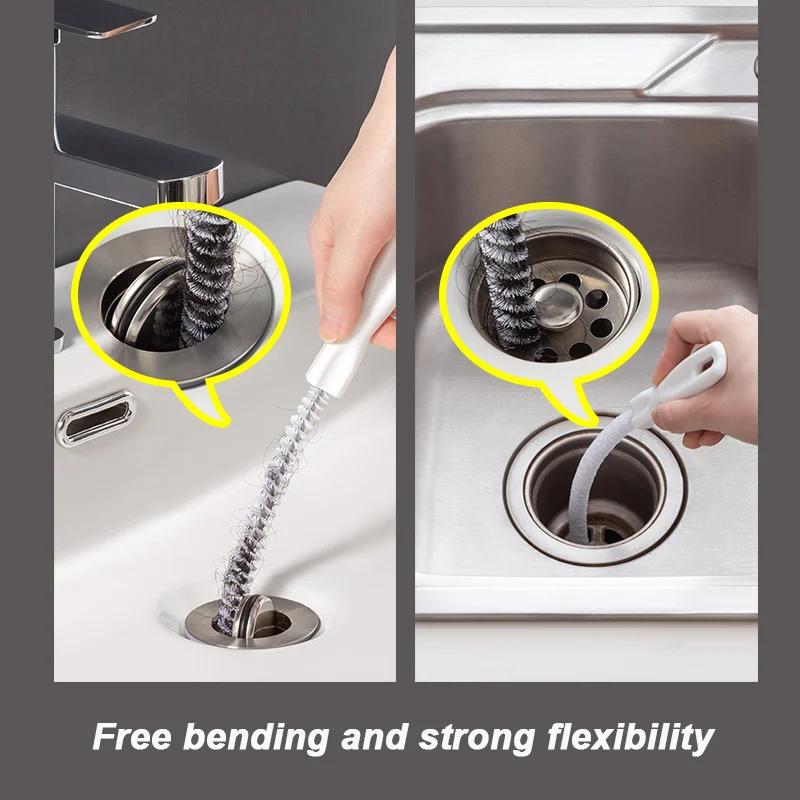 Free bending and strong flexibility