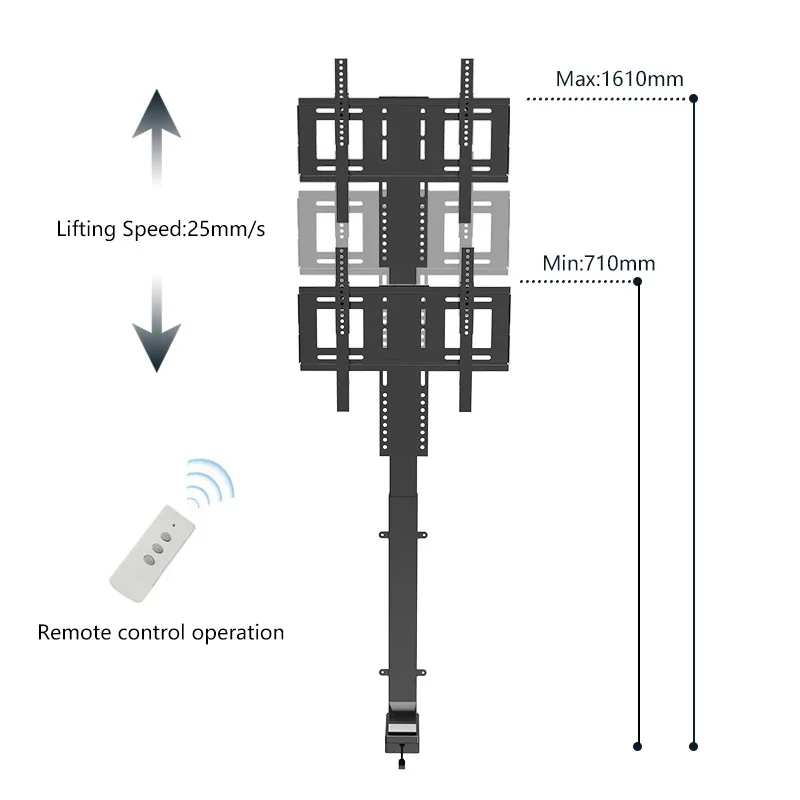 Max:1610mm

Lifting Speed:25mm/s

Min:710mm

Remote control operation