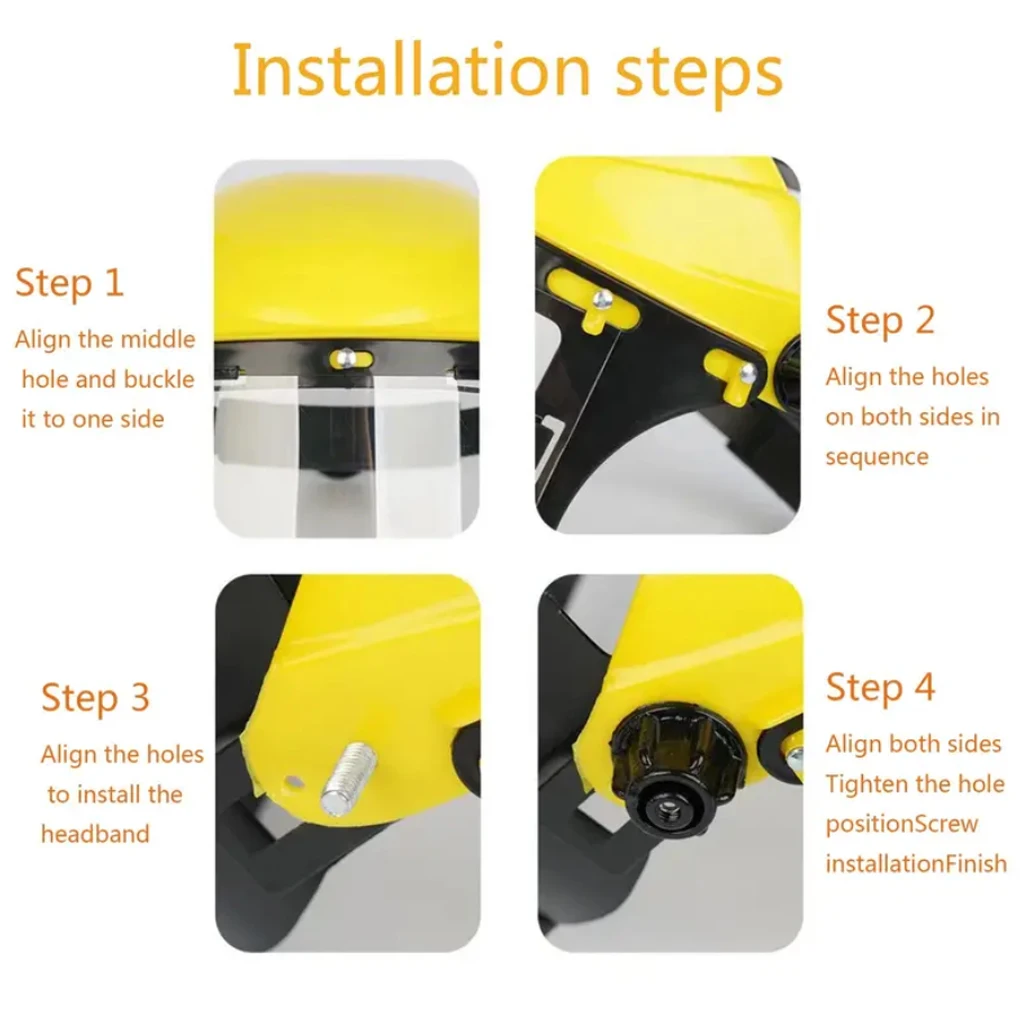 Installation steps

Step 1
Align the middle hole and buckle it to one side

Step 2
Align the holes on both sides in sequence

Step 3
Align the holes to install the headband

Step 4
Align both sides Tighten the hole positionScrew installationFinish