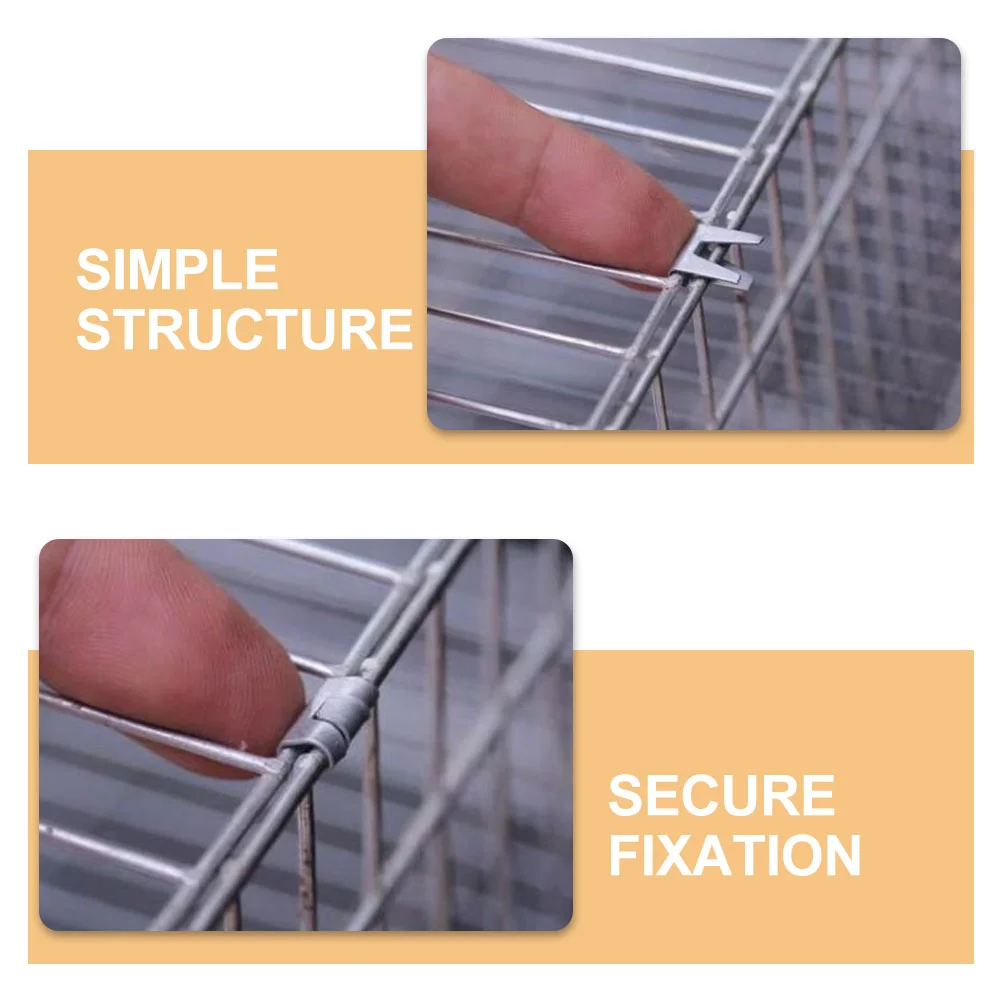 SIMPLE STRUCTURE

SECURE FIXATION