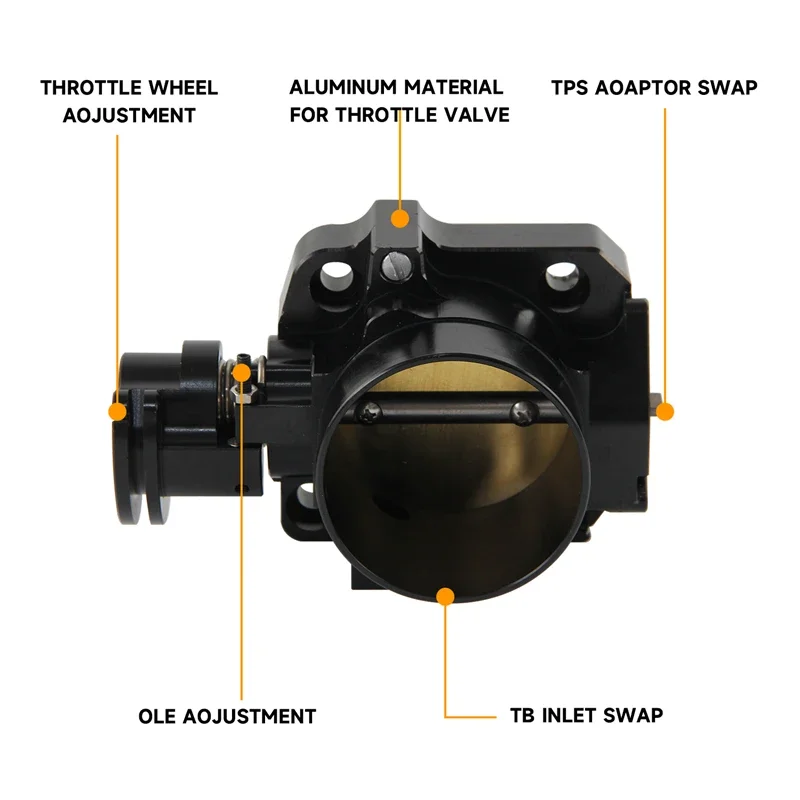 THROTTLE WHEEL AOJUSTMENT

ALUMINUM MATERIAL FOR THROTTLE VALVE

TPS AOAPTOR SWAP

OLE AOJUSTMENT

TB INLET SWAP