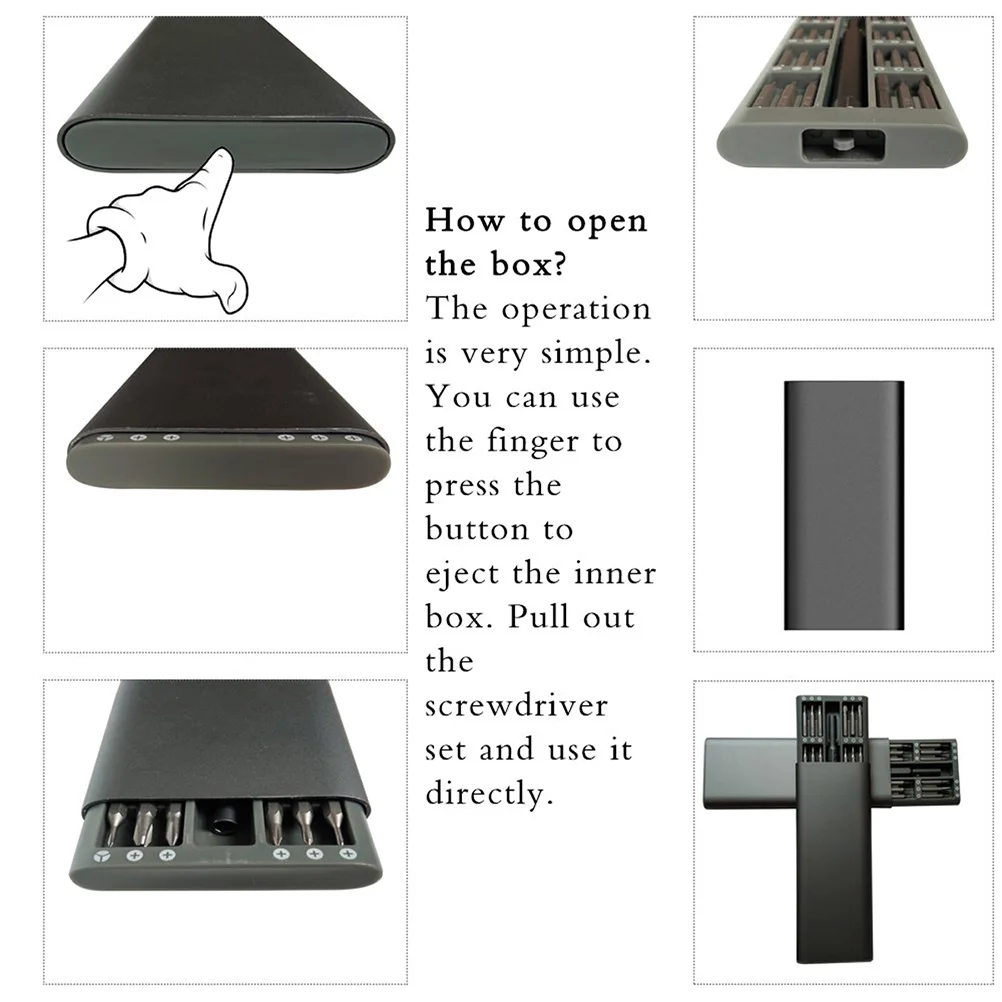 How to open the box?
The operation is very simple. You can use the finger to press the button to eject the inner box. Pull out the screwdriver set and use it directly.