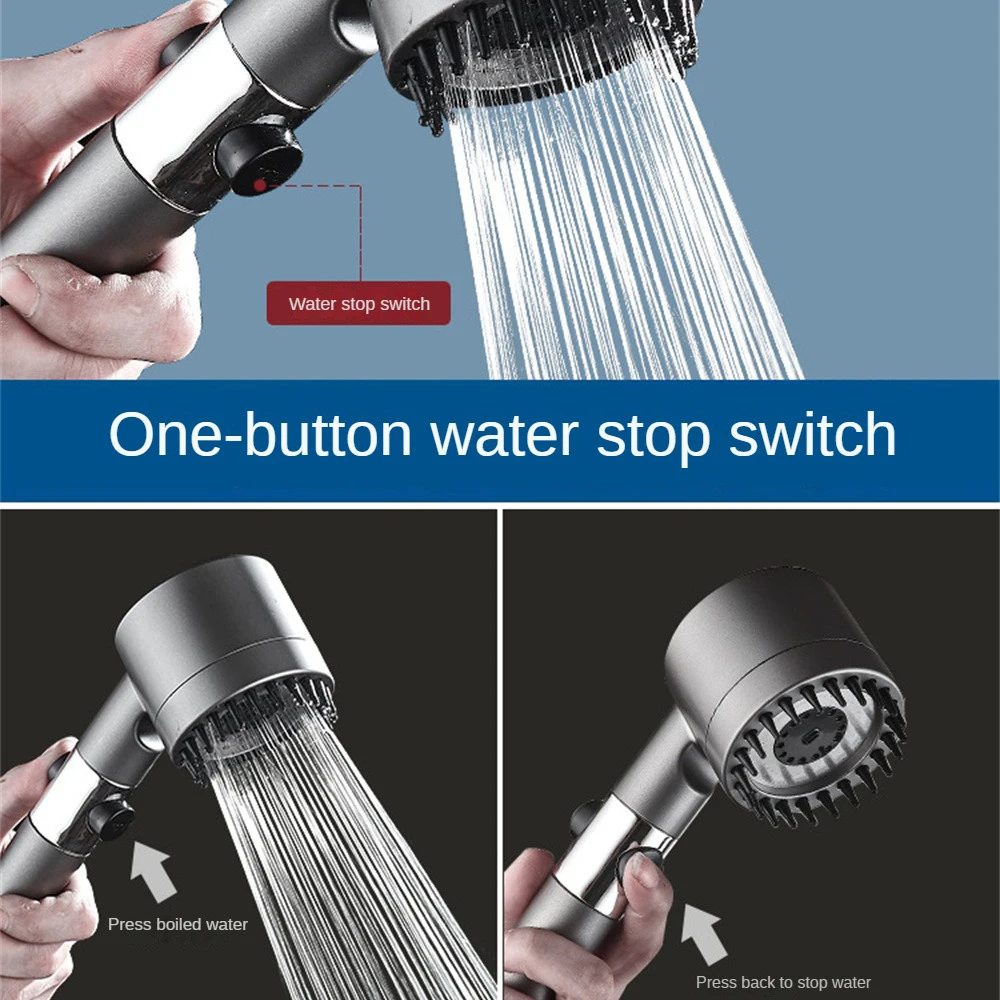 Water stop switch

One-button water stop switch

Press boiled water

Press back to stop water