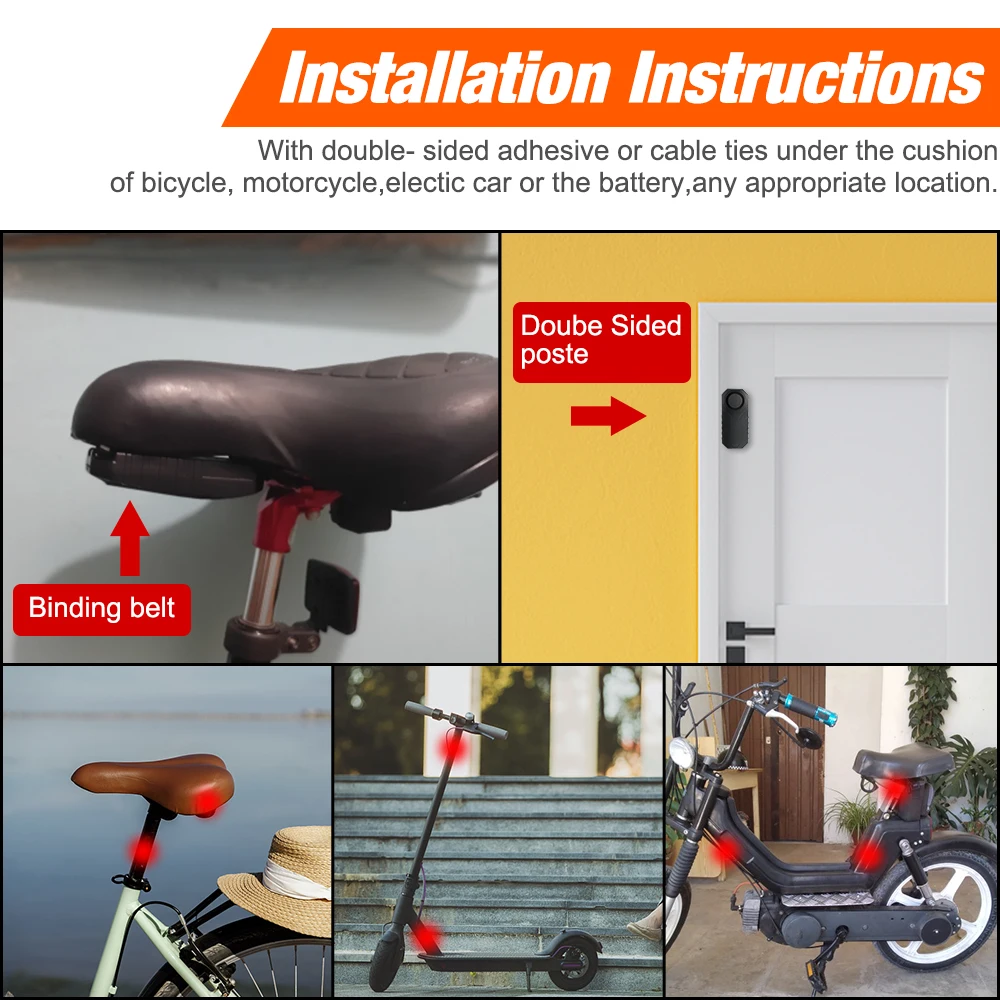 Installation Instructions

With double- sided adhesive or cable ties under the cushion of bicycle, motorcycle,electic car or the battery,any appropriate location.

Binding belt

Doube Sided poste