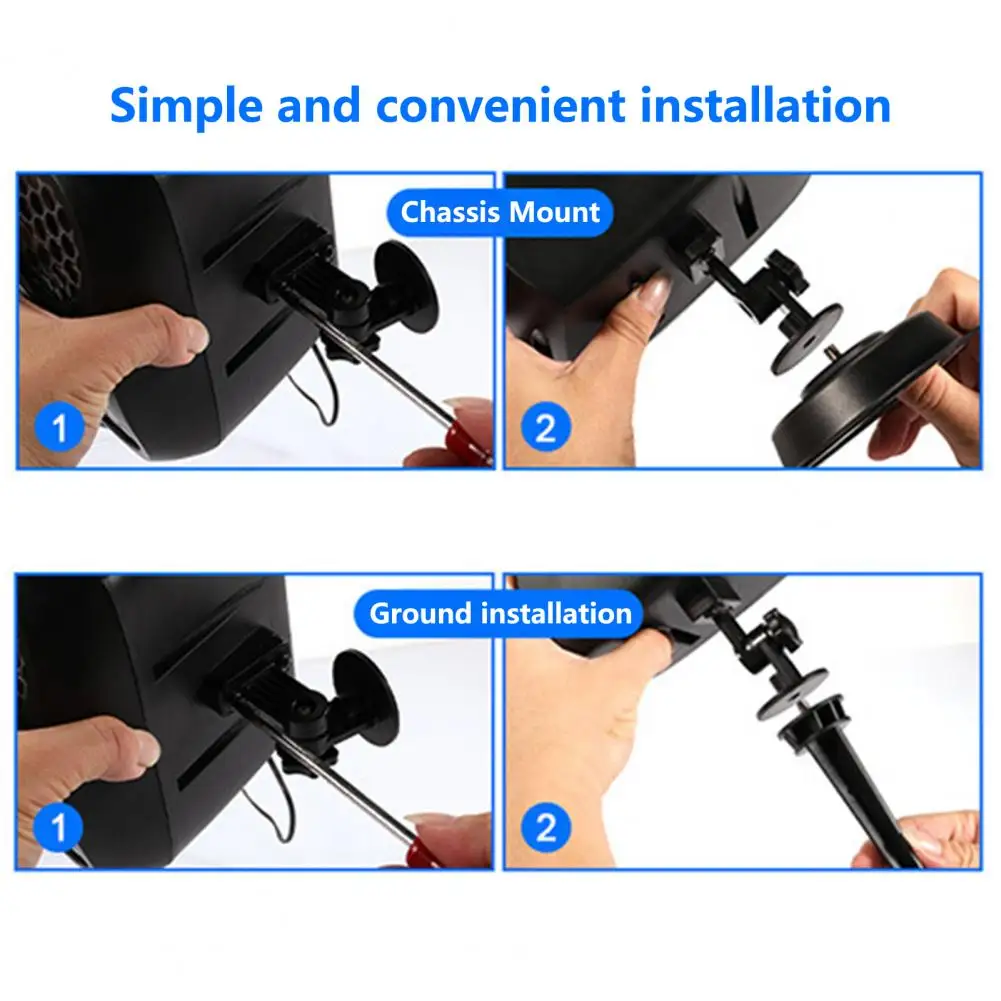 Simple and convenient installation

Chassis Mount

1

2

Ground installation

1

2