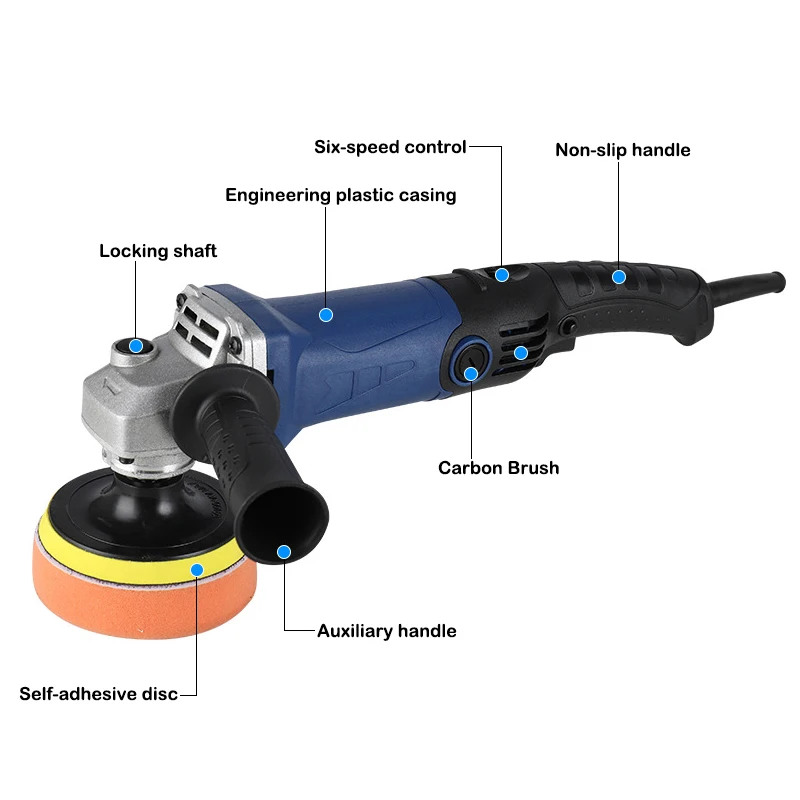 Six-speed control
Non-slip handle
Engineering plastic casing
Locking shaft
Carbon Brush
Auxiliary handle
Self-adhesive disc