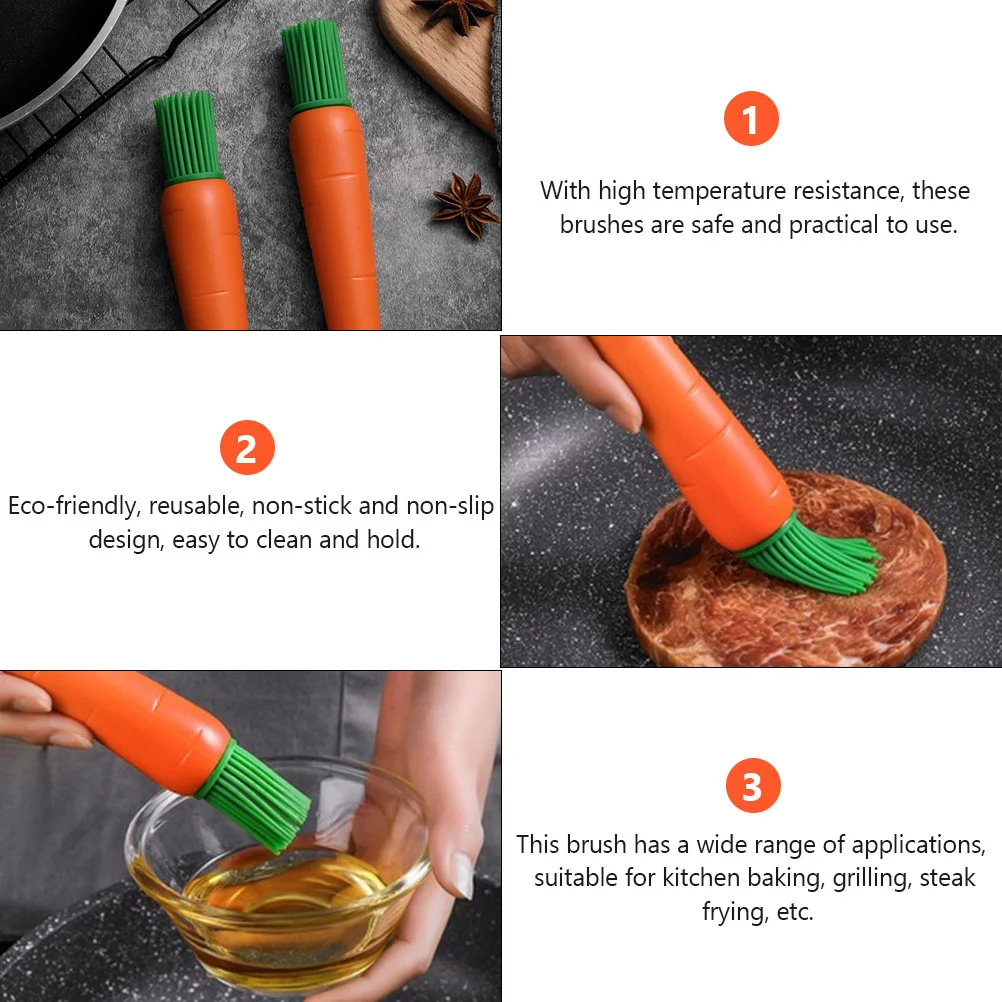 1

With high temperature resistance, these brushes are safe and practical to use.

2

Eco-friendly, reusable, non-stick and non-slip design, easy to clean and hold.

3

This brush has a wide range of applications, suitable for kitchen baking, grilling, steak frying, etc.