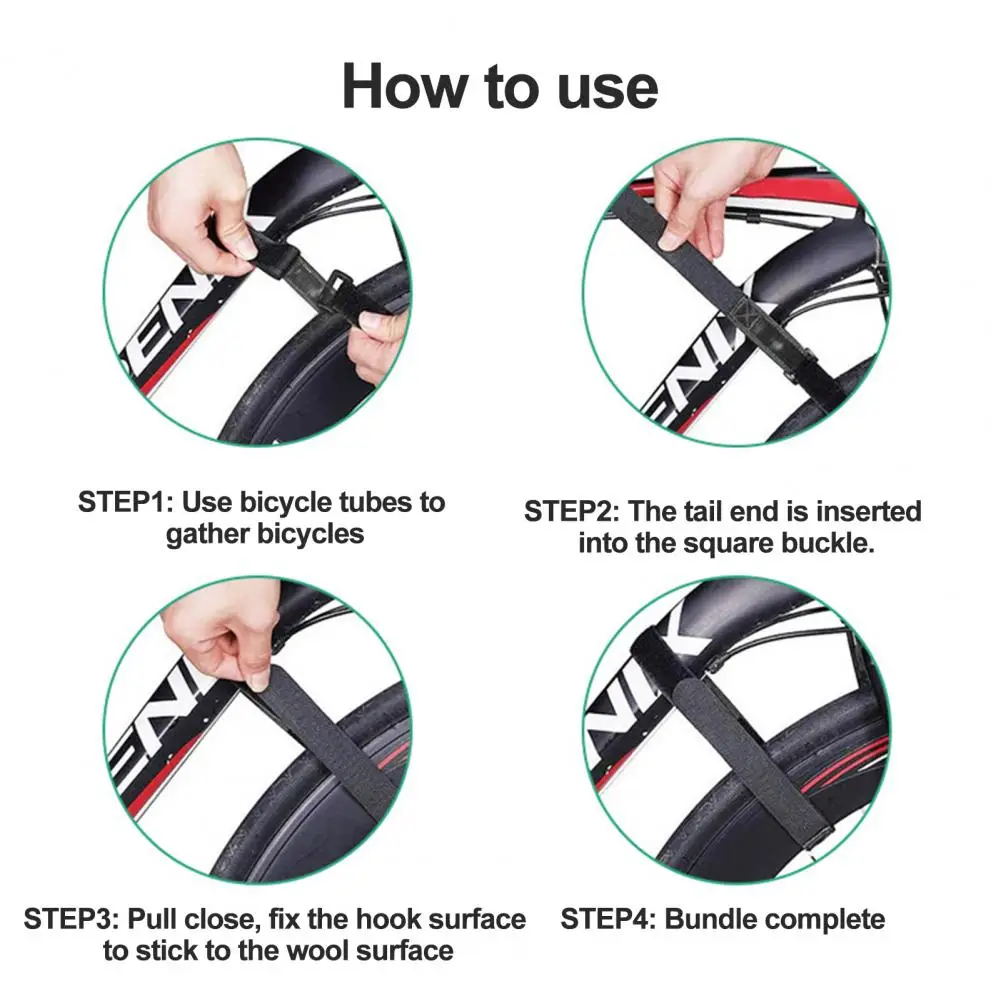 How to use

STEP1: Use bicycle tubes to gather bicycles

STEP2: The tail end is inserted into the square buckle.

STEP3: Pull close, fix the hook surface to stick to the wool surface

STEP4: Bundle complete