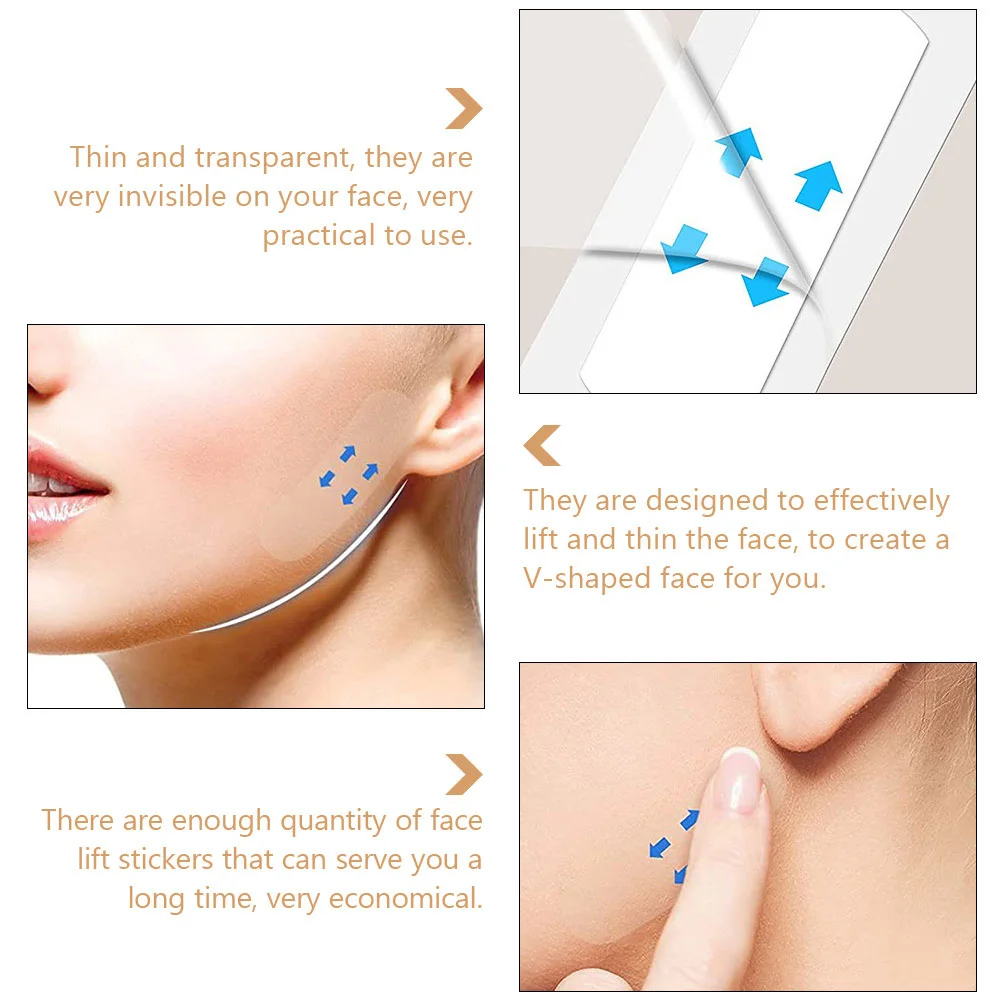 Thin and transparent, they are very invisible on your face, very practical to use.

They are designed to effectively lift and thin the face, to create a V-shaped face for you.

There are enough quantity of face lift stickers that can serve you a long time, very economical.