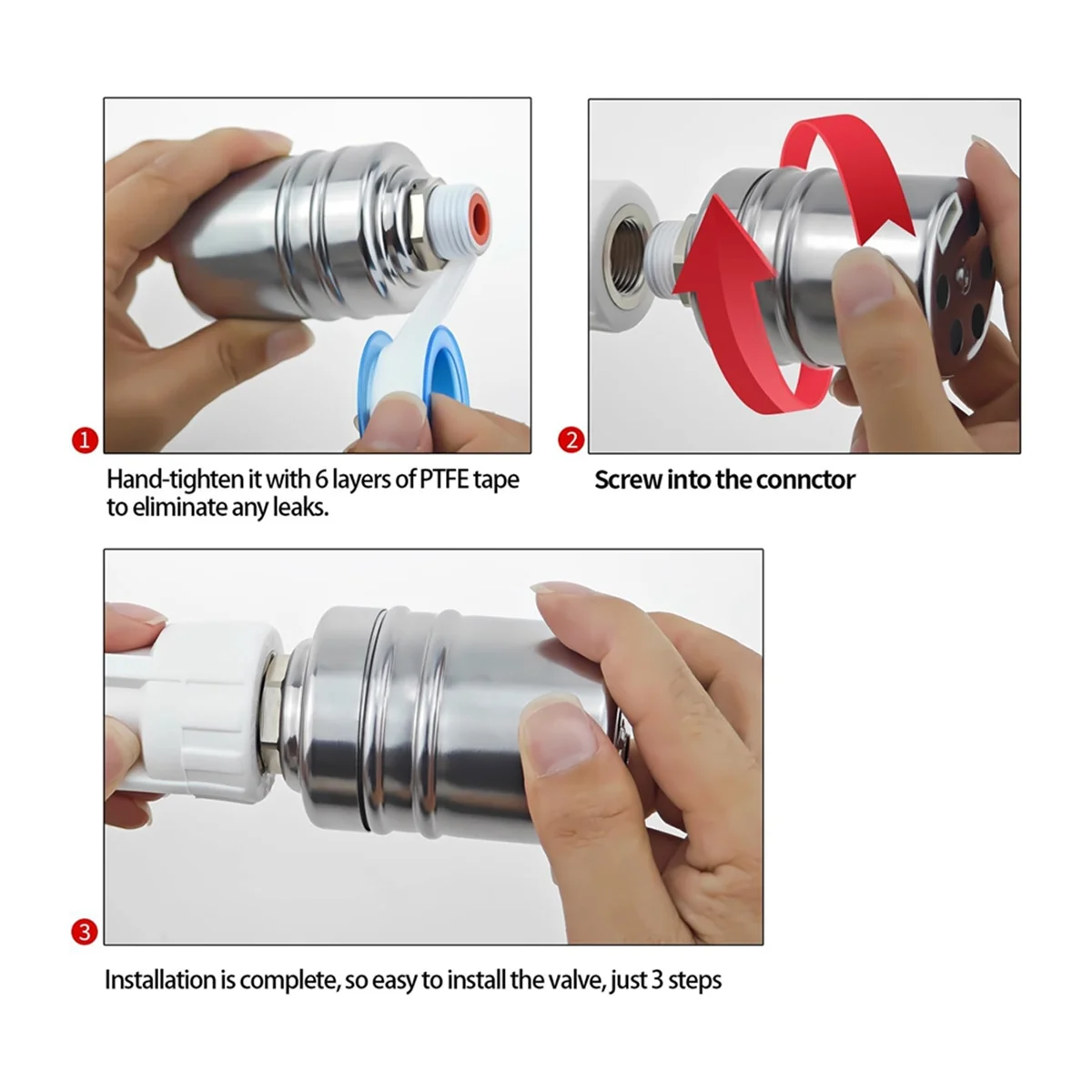 1

Hand-tighten it with 6 layers of PTFE tape to eliminate any leaks.

2

Screw into the connctor

3

Installation is complete, so easy to install the valve, just 3 steps