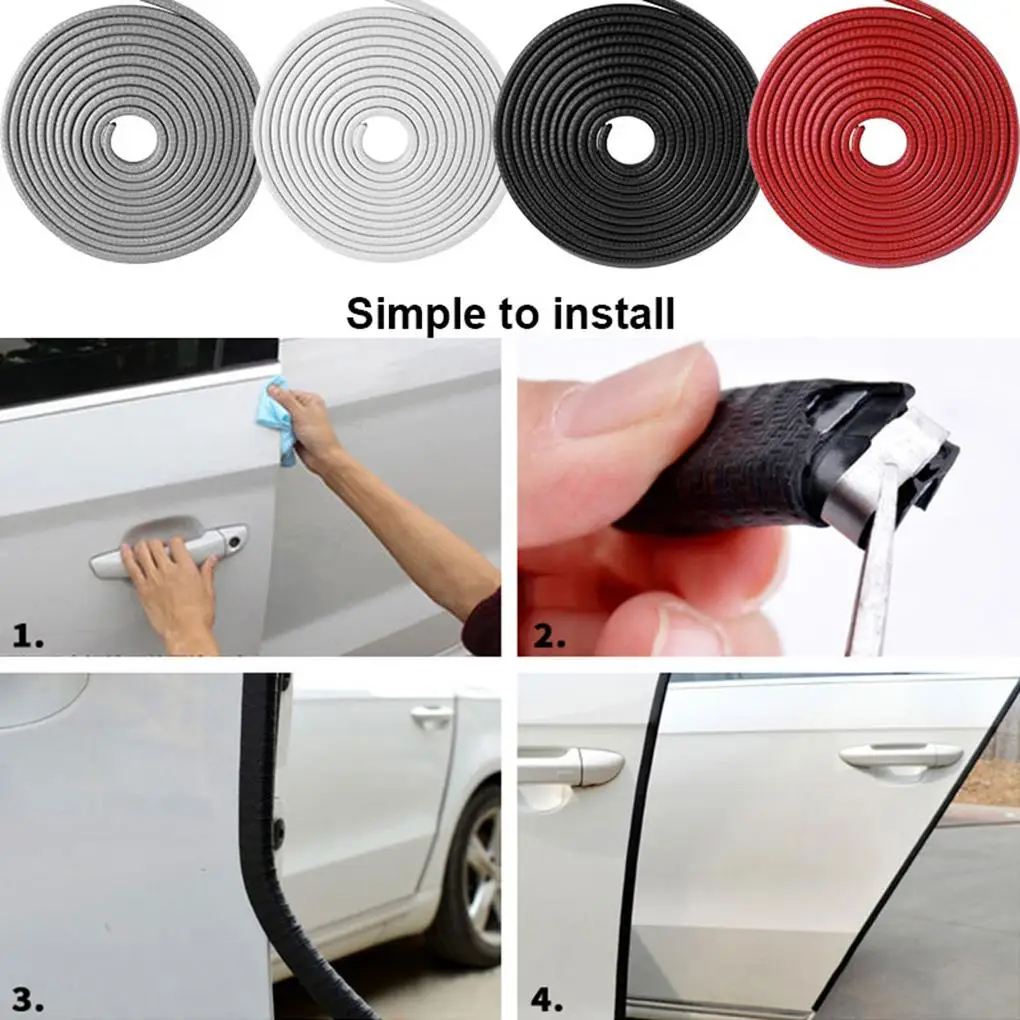 Simple to install

1.

2.

3.

4.