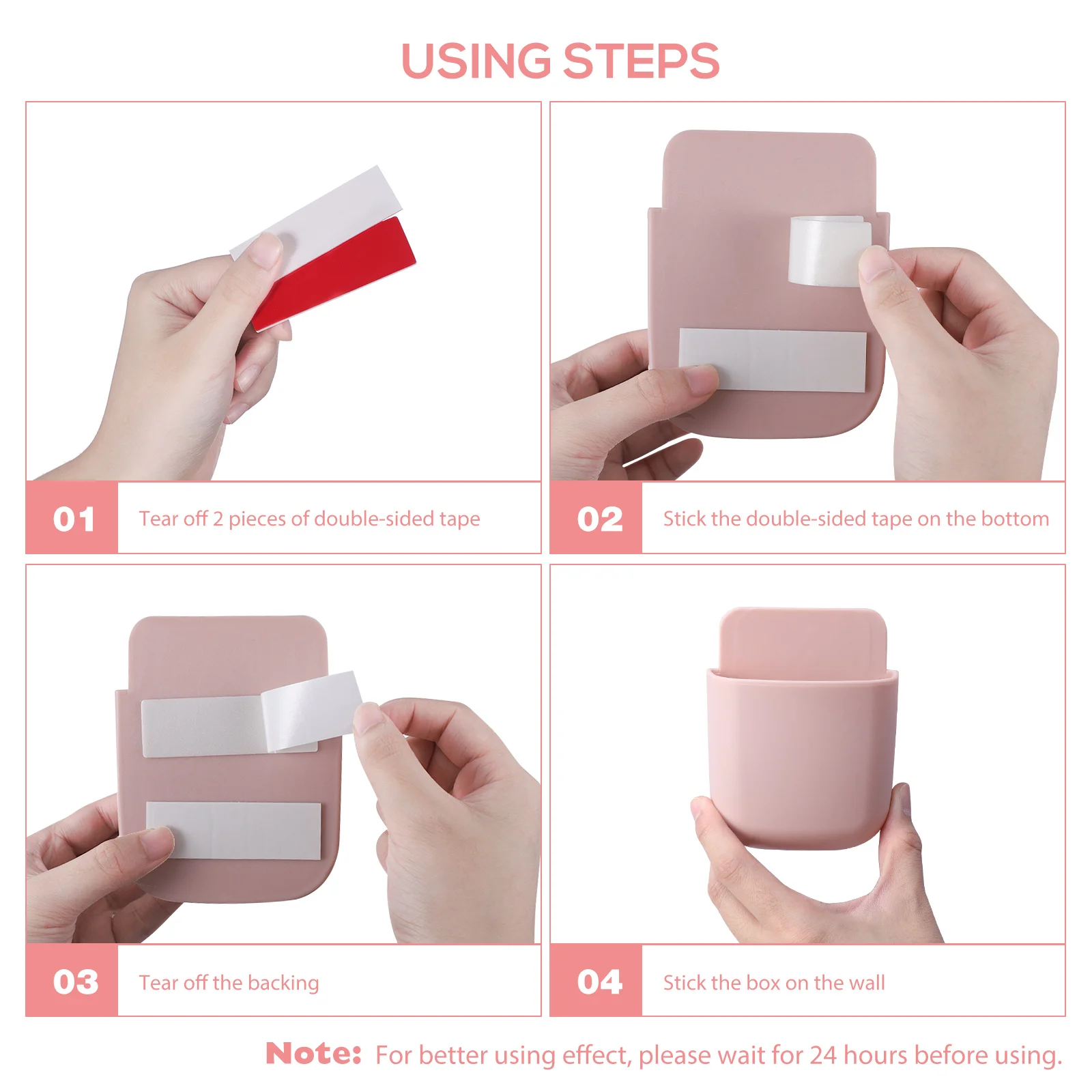 USING STEPS

01 Tear off 2 pieces of double-sided tape

02 Stick the double-sided tape on the bottom

03 Tear off the backing

04 Stick the box on the wall

Note: For better using effect, please wait for 24 hours before using.