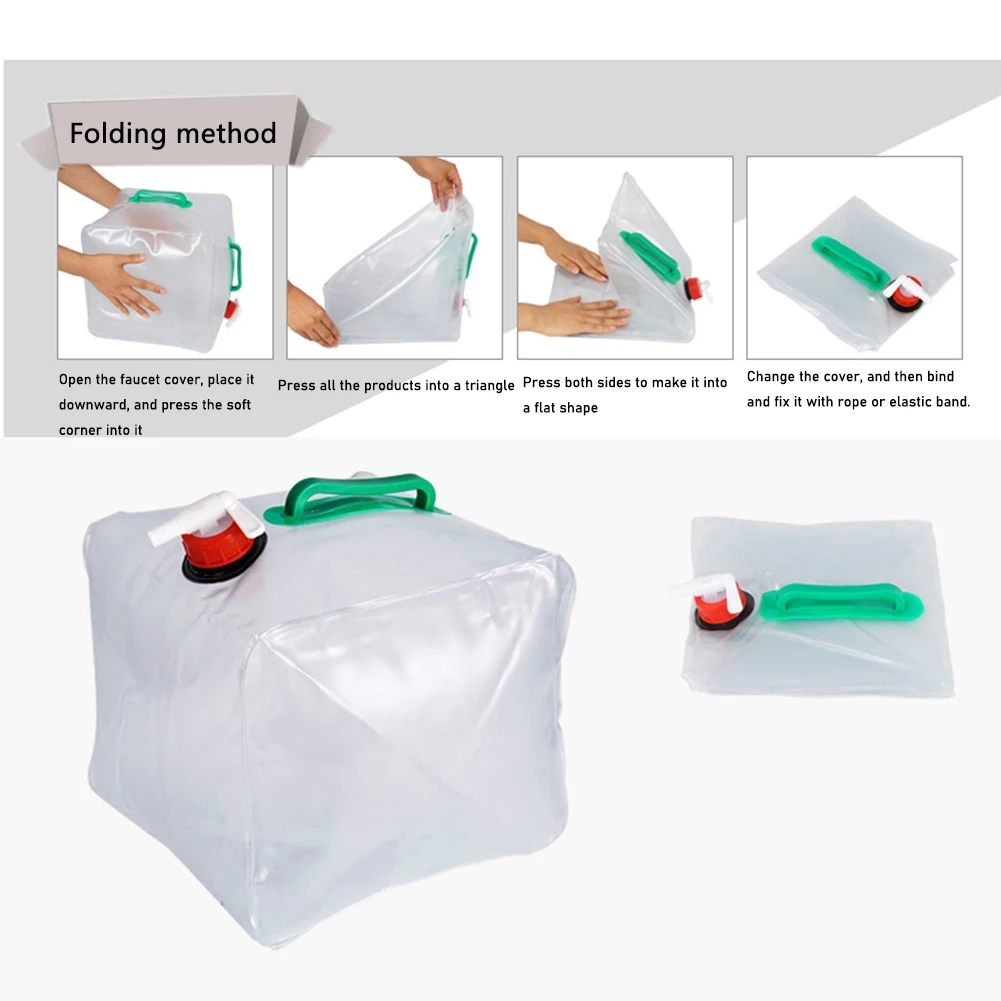 Folding method

Open the faucet cover, place it downward, and press the soft corner into it

Press all the products into a triangle

Press both sides to make it into a flat shape

Change the cover, and then bind and fix it with rope or elastic band.