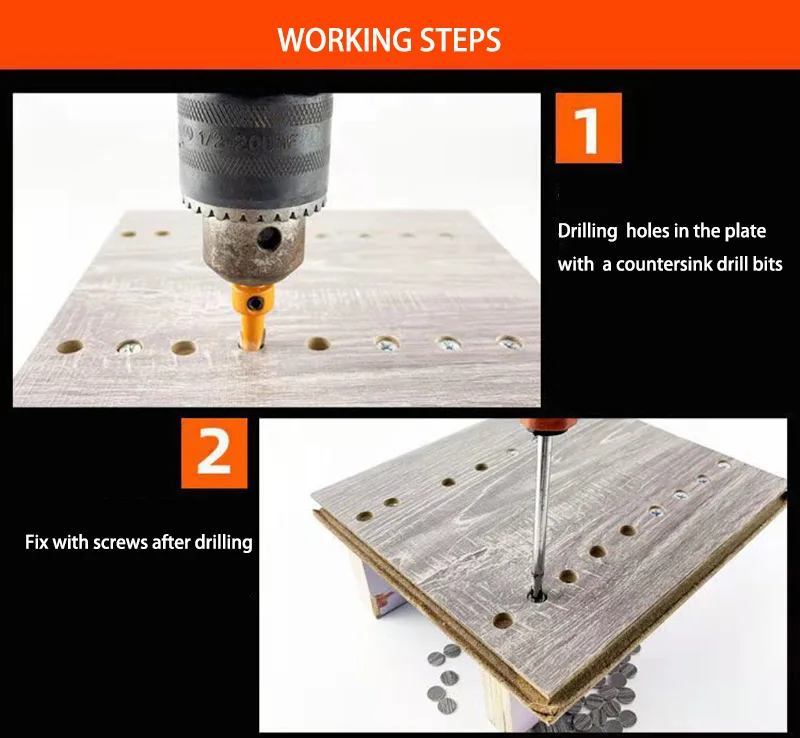 WORKING STEPS

1/2-20UNF

1

Drilling holes in the plate with a countersink drill bits

2

Fix with screws after drilling